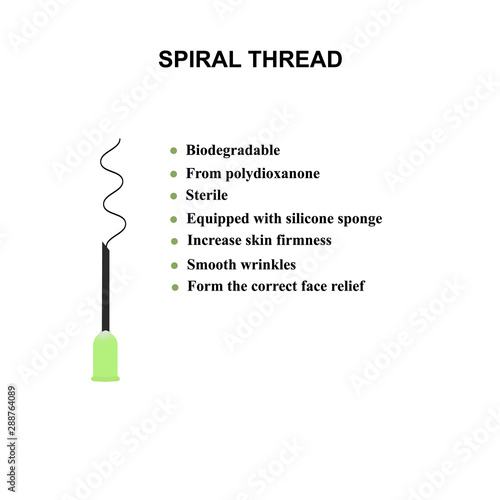 SPIRAL THREAD

- Biodegradable
- From polydioxanone
- Sterile
- Equipped with silicone sponge
- Increase skin firmness
- Smooth wrinkles
- Form the correct face relief

Adobe Stock | #288764089

Adobe Stock