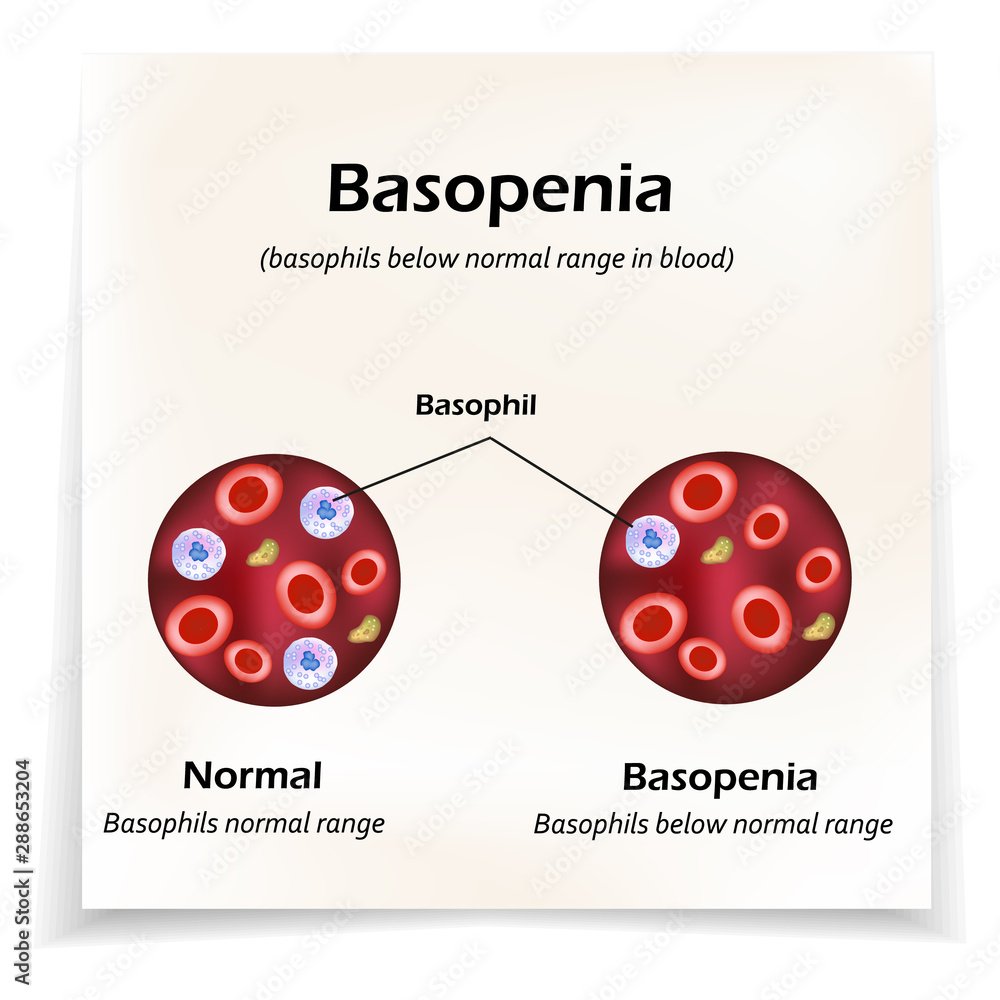 Basopenia

(basophils below normal range in blood)

Basophil

Normal
Basophils normal range

Basopenia
Basophils below normal range

Adobe Stock | #288653204