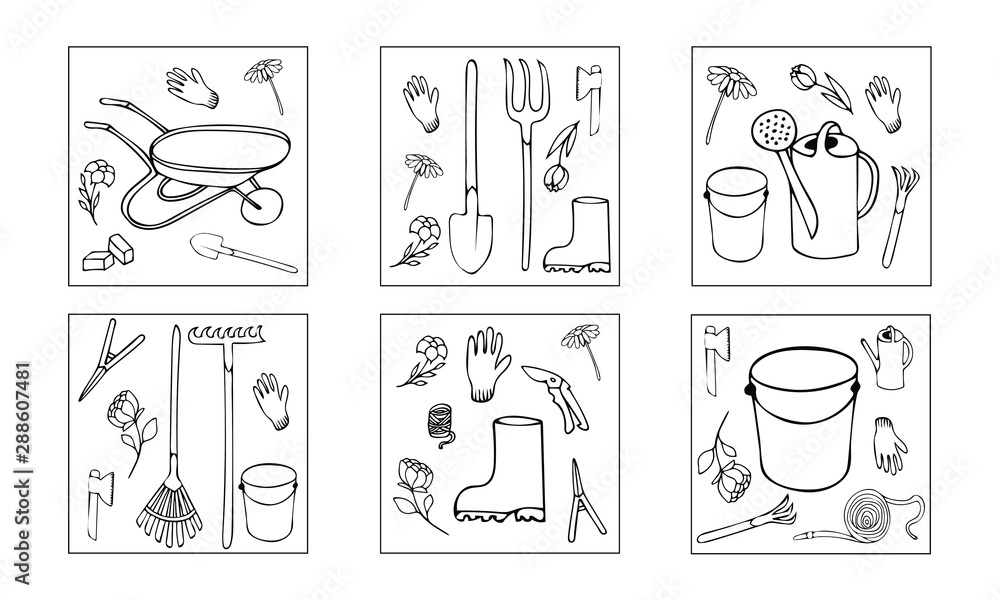 Adobe Stock | #288607481