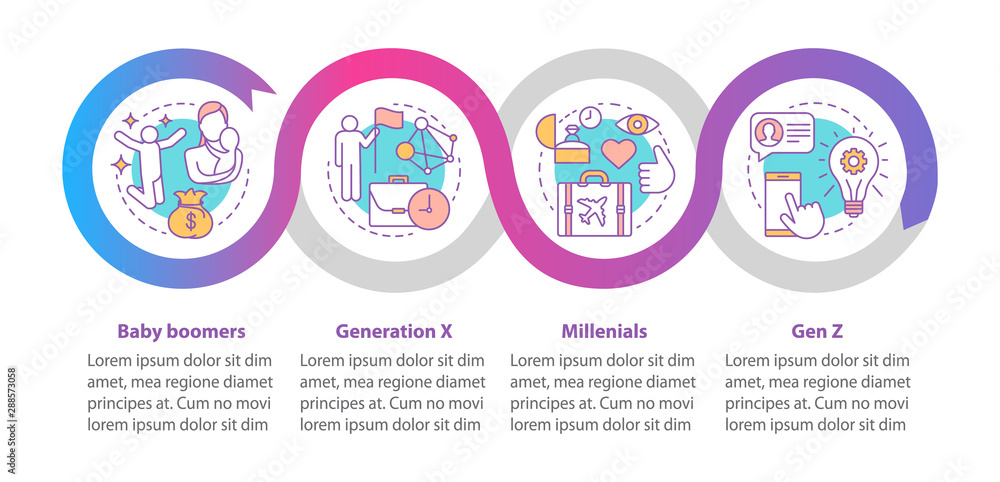 Baby boomers

Lorem ipsum dolor sit dim amet, mea regione diamet principes at. Cum no movi lorem ipsum dolor sit dim

Generation X

Lorem ipsum dolor sit dim amet, mea regione diamet principes at. Cum no movi lorem ipsum dolor sit dim

Millenials

Lorem ipsum dolor sit dim amet, mea regione diamet principes at. Cum no movi lorem ipsum dolor sit dim

Gen Z

Lorem ipsum dolor sit dim amet, mea regione diamet principes at. Cum no movi lorem ipsum dolor sit dim

288573058