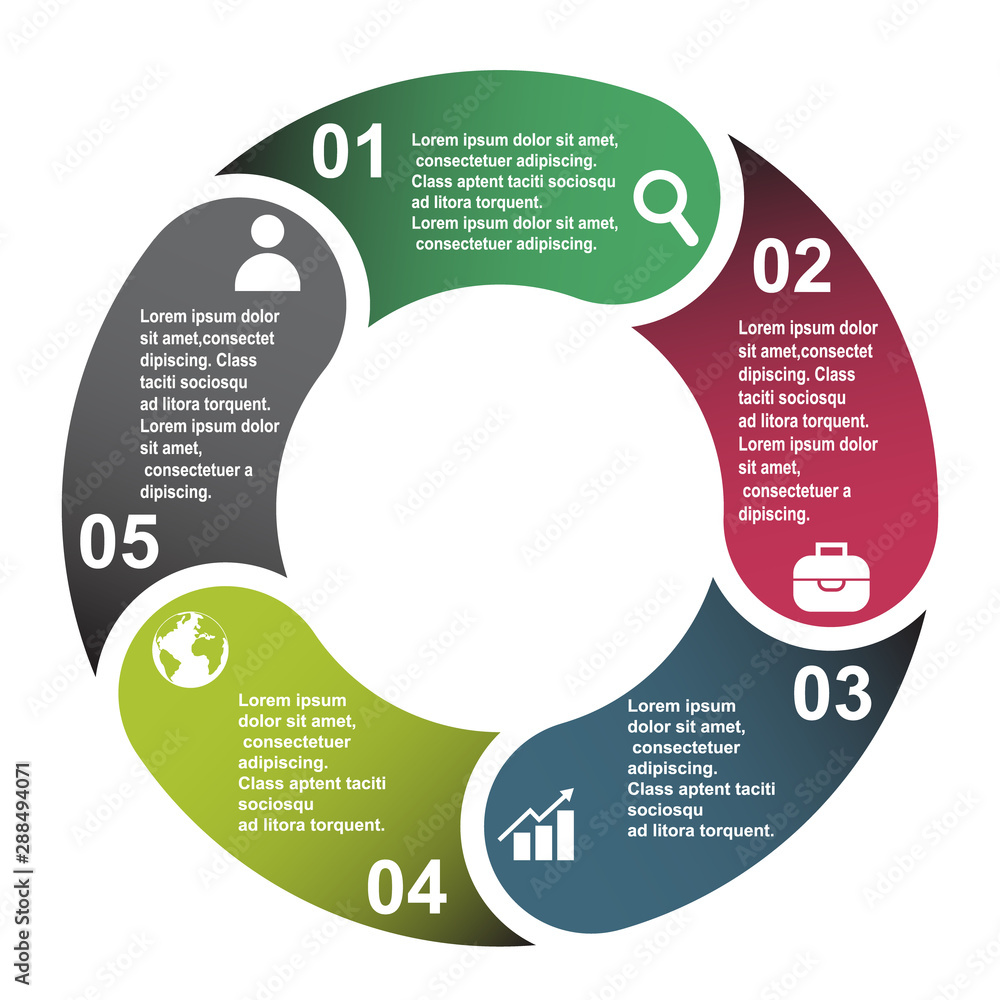 01
Lorem ipsum dolor sit amet, consectetuer adipiscing. Class aptent taciti sociosqu ad litora torquent. Lorem ipsum dolor sit amet, consectetuer adipiscing.

02
Lorem ipsum dolor sit amet,consectet dipiscing. Class taciti sociosqu ad litora torquent. Lorem ipsum dolor sit amet, consectetuer a dipiscing.

03
Lorem ipsum dolor sit amet, consectetuer adipiscing. Class aptent taciti sociosqu ad litora torquent.

04
Lorem ipsum dolor sit amet, consectetuer adipiscing. Class aptent taciti sociosqu ad litora torquent.

05
Lorem ipsum dolor sit amet,consectet dipiscing. Class taciti sociosqu ad litora torquent. Lorem ipsum dolor sit amet, consectetuer a dipiscing.

Adobe Stock | #288494071