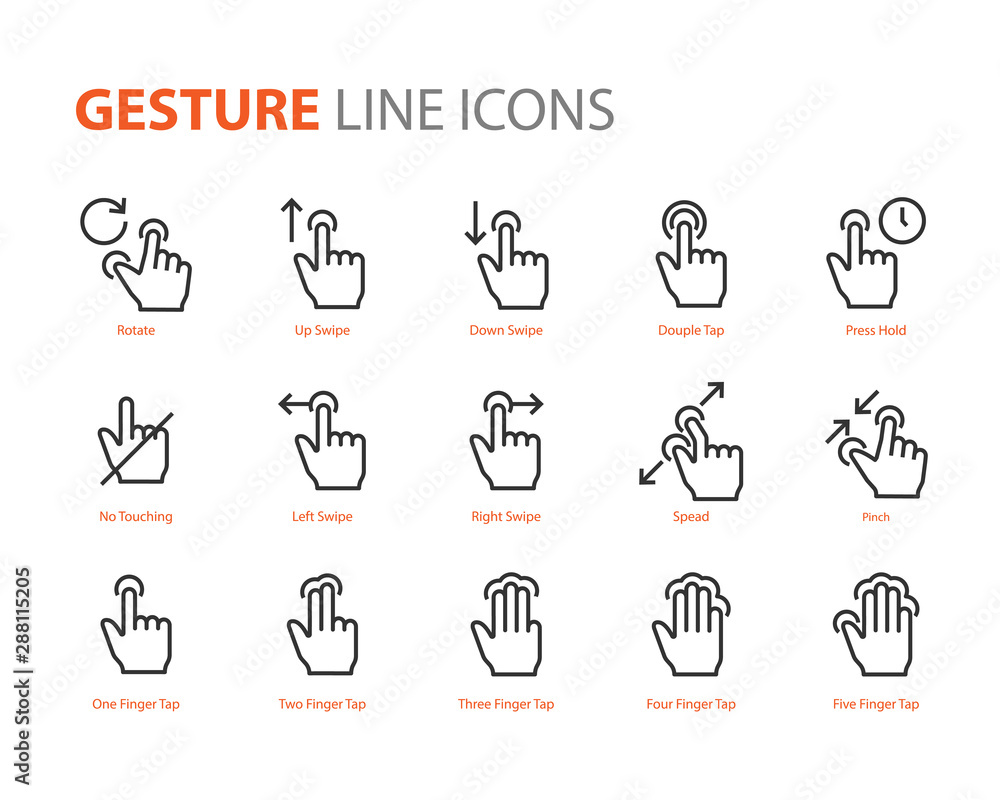 GESTURE LINE ICONS

Rotate

Up Swipe

Down Swipe

Douple Tap

Press Hold

No Touching

Left Swipe

Right Swipe

Spead

Pinch

One Finger Tap

Two Finger Tap

Three Finger Tap

Four Finger Tap

Five Finger Tap

Adobe Stock | #288115205