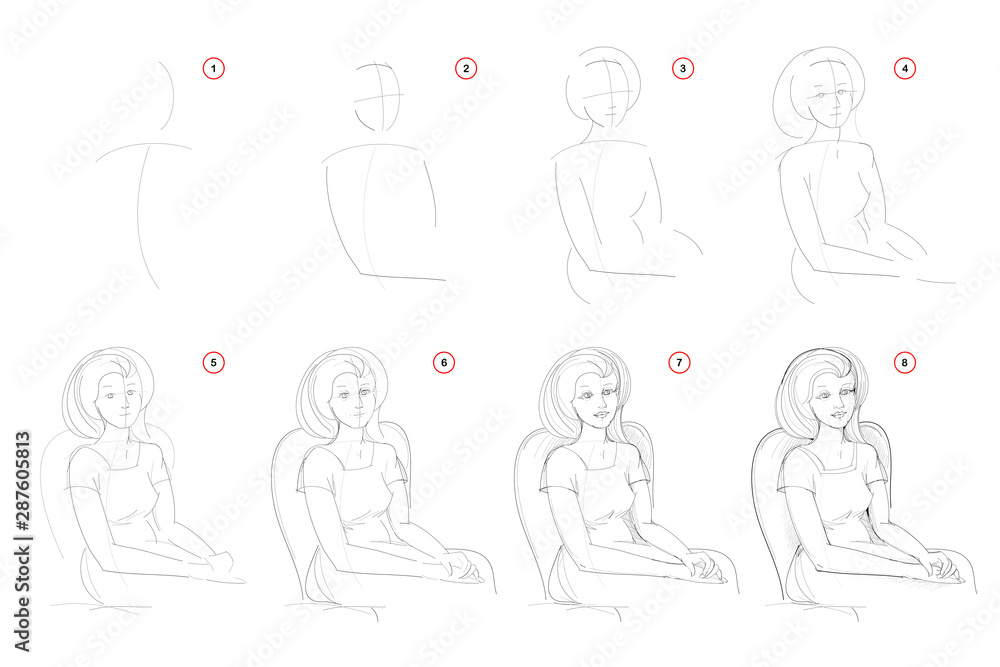 1
2
3
4
5
6
7
8
Adobe Stock | #287605813