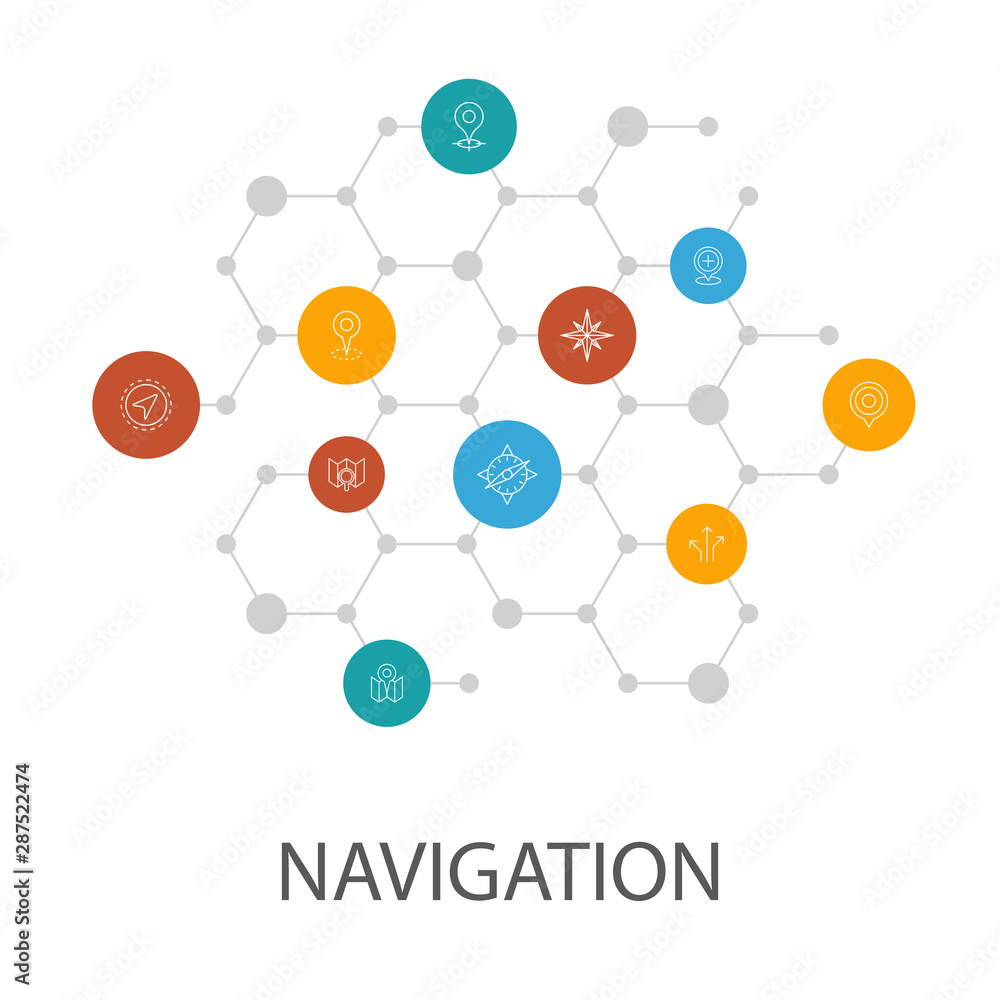 NAVIGATION

Adobe Stock | #287522474