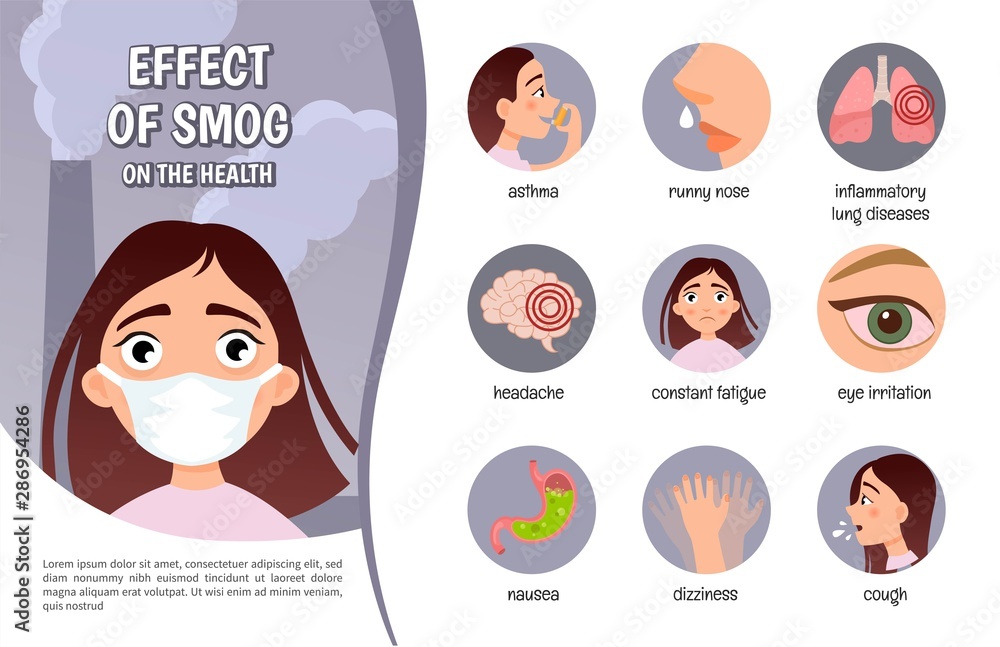 EFFECT OF SMOG ON THE HEALTH

Lorem ipsum dolor sit amet, consectetuer adipiscing elit, sed diam nonummy nibh euismod tincidunt ut laoreet dolore magna aliquam erat volutpat. Ut wisi enim ad minim veniam, quis nostrud

asthma

runny nose

inflammatory lung diseases

headache

constant fatigue

eye irritation

nausea

dizziness

cough

Adobe Stock | #286954286