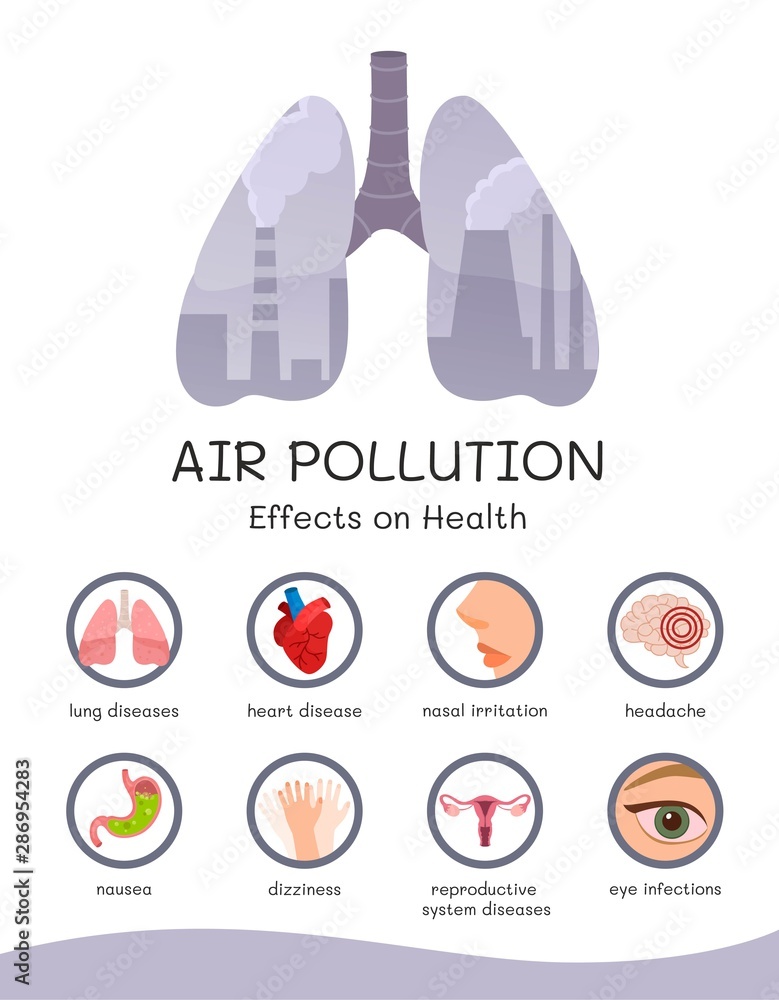 AIR POLLUTION
Effects on Health

lung diseases
heart disease
nasal irritation
headache

nausea
dizziness
reproductive system diseases
eye infections

Adobe Stock | #286954283