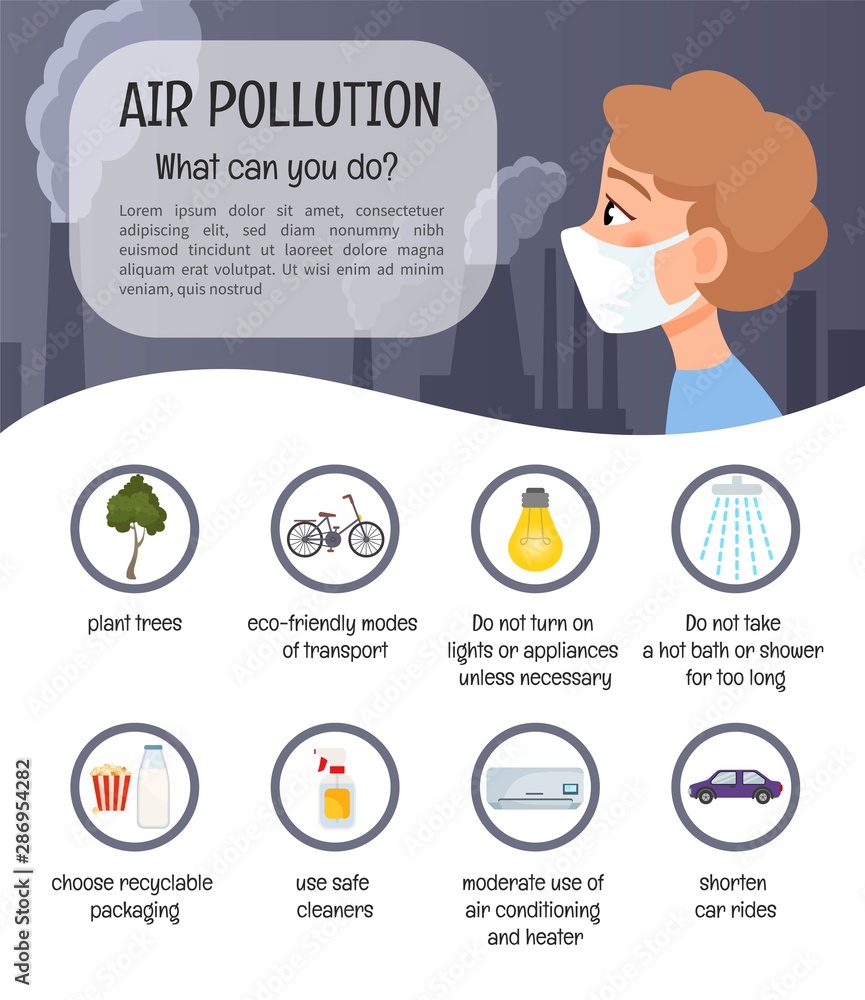 AIR POLLUTION
What can you do?

Lorem ipsum dolor sit amet, consectetuer adipiscing elit, sed diam nonummy nibh euismod tincidunt ut laoreet dolore magna aliquam erat volutpat. Ut wisi enim ad minim veniam, quis nostrud

plant trees

eco-friendly modes of transport

Do not turn on lights or appliances unless necessary

Do not take a hot bath or shower for too long

choose recyclable packaging

use safe cleaners

moderate use of air conditioning and heater

shorten car rides

Adobe Stock | #286954282