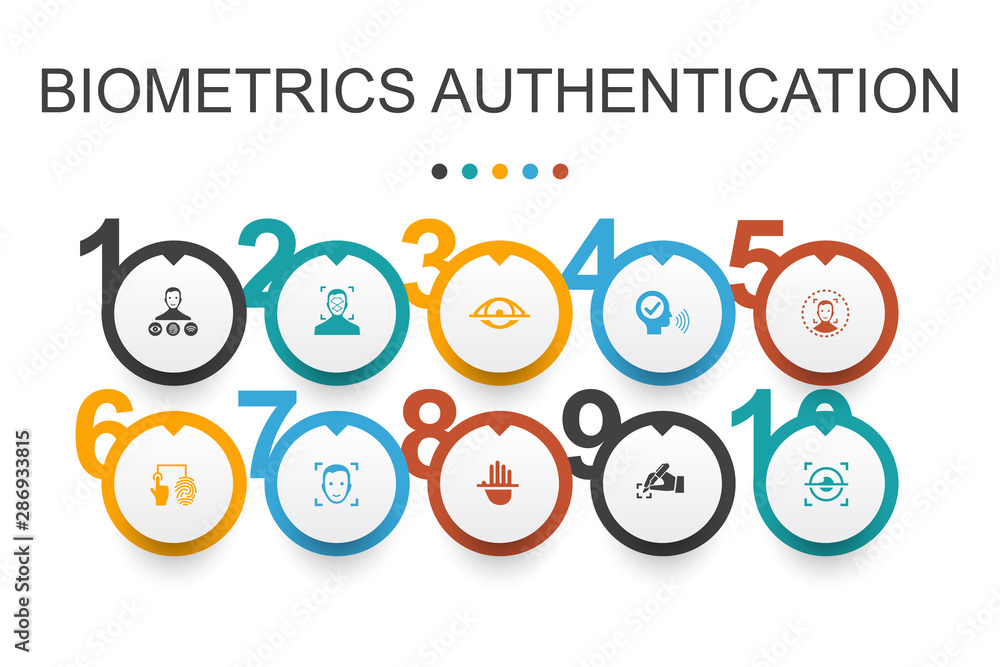 BIOMETRICS AUTHENTICATION

1
2
3
4
5
6
7
8
9
10

Adobe Stock | #286933815