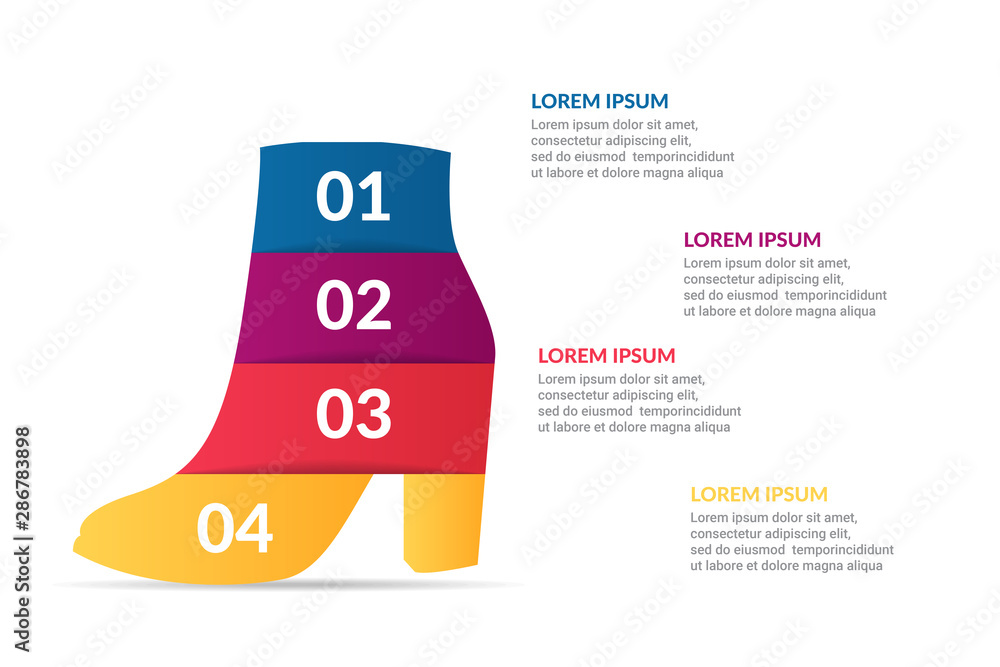 01
02
03
04

LOREM IPSUM
Lorem ipsum dolor sit amet, consectetur adipiscing elit, sed do eiusmod temporincididunt ut labore et dolore magna aliqua

LOREM IPSUM
Lorem ipsum dolor sit amet, consectetur adipiscing elit, sed do eiusmod temporincididunt ut labore et dolore magna aliqua

LOREM IPSUM
Lorem ipsum dolor sit amet, consectetur adipiscing elit, sed do eiusmod temporincididunt ut labore et dolore magna aliqua

LOREM IPSUM
Lorem ipsum dolor sit amet, consectetur adipiscing elit, sed do eiusmod temporincididunt ut labore et dolore magna aliqua

Adobe Stock | #286783898