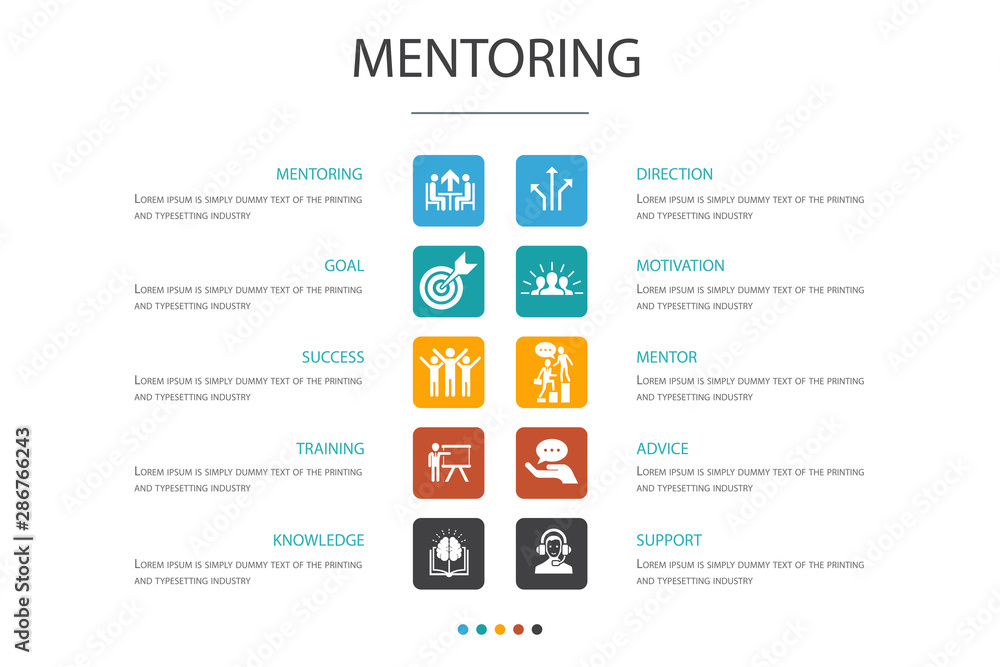 MENTORING

MENTORING
LOREM IPSUM IS SIMPLY DUMMY TEXT OF THE PRINTING AND TYPESETTING INDUSTRY

GOAL
LOREM IPSUM IS SIMPLY DUMMY TEXT OF THE PRINTING AND TYPESETTING INDUSTRY

SUCCESS
LOREM IPSUM IS SIMPLY DUMMY TEXT OF THE PRINTING AND TYPESETTING INDUSTRY

TRAINING
LOREM IPSUM IS SIMPLY DUMMY TEXT OF THE PRINTING AND TYPESETTING INDUSTRY

KNOWLEDGE
LOREM IPSUM IS SIMPLY DUMMY TEXT OF THE PRINTING AND TYPESETTING INDUSTRY

DIRECTION
LOREM IPSUM IS SIMPLY DUMMY TEXT OF THE PRINTING AND TYPESETTING INDUSTRY

MOTIVATION
LOREM IPSUM IS SIMPLY DUMMY TEXT OF THE PRINTING AND TYPESETTING INDUSTRY

MENTOR
LOREM IPSUM IS SIMPLY DUMMY TEXT OF THE PRINTING AND TYPESETTING INDUSTRY

ADVICE
LOREM IPSUM IS SIMPLY DUMMY TEXT OF THE PRINTING AND TYPESETTING INDUSTRY

SUPPORT
LOREM IPSUM IS SIMPLY DUMMY TEXT OF THE PRINTING AND TYPESETTING INDUSTRY

Adobe Stock | #286766243