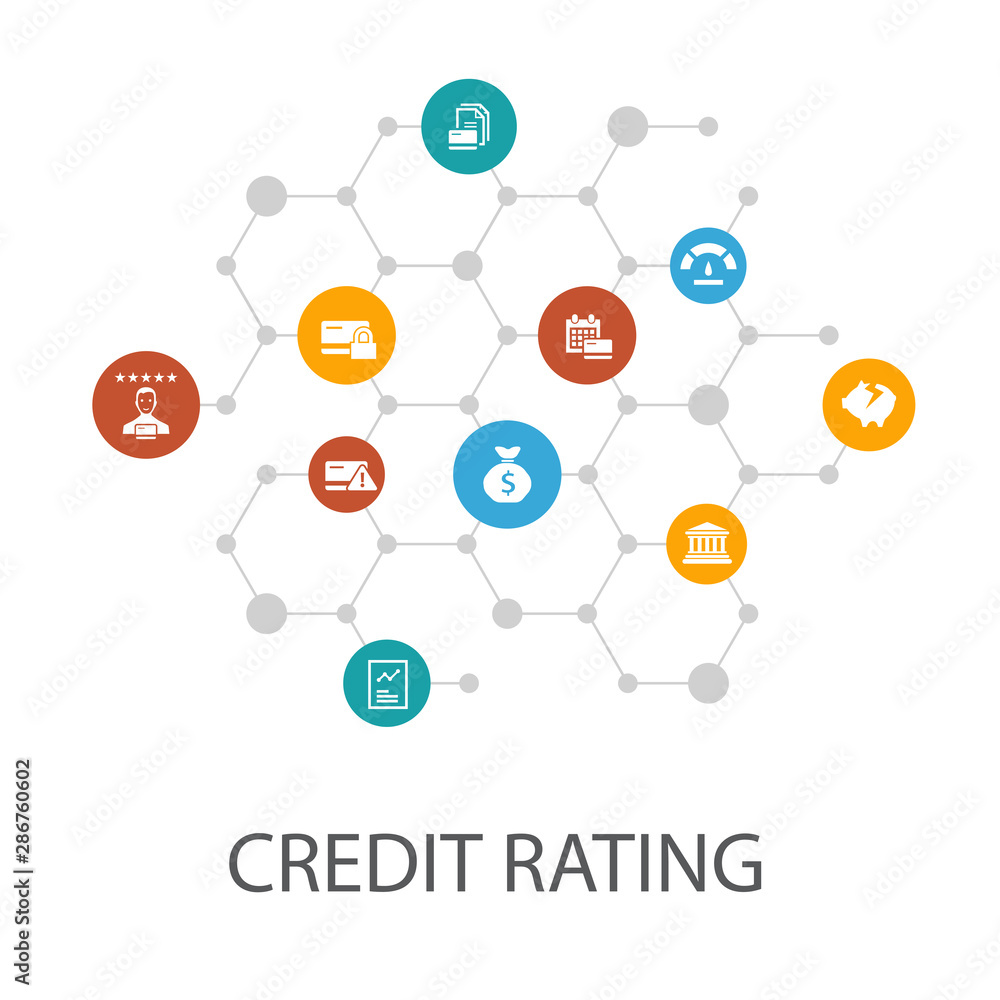 $
CREDIT RATING

Adobe Stock | #286760602