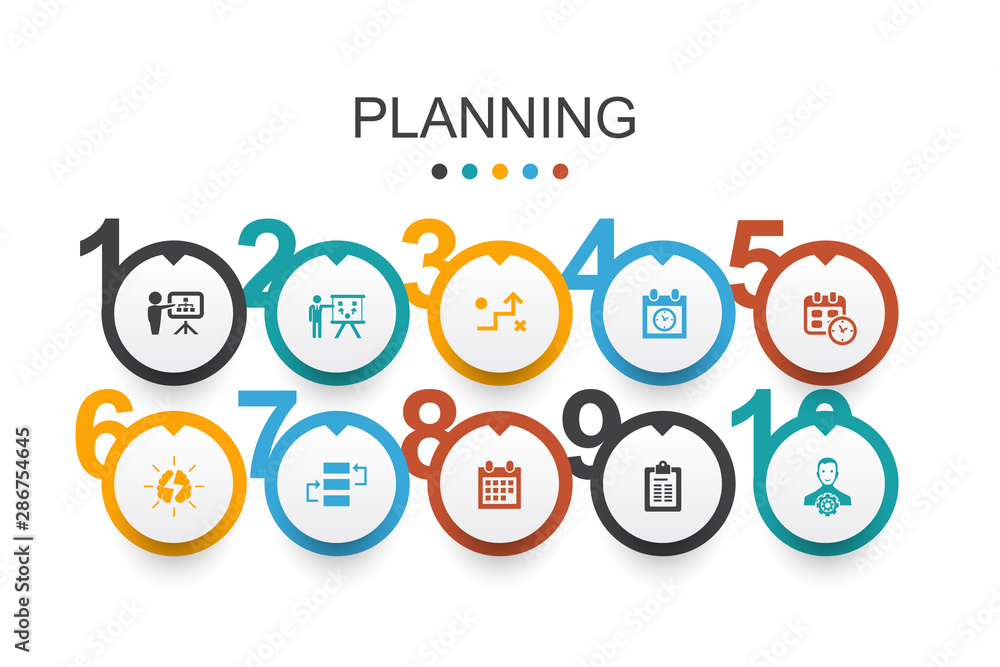 PLANNING

1

2

3

4

5

6

7

8

9

10

Adobe Stock | #286754645