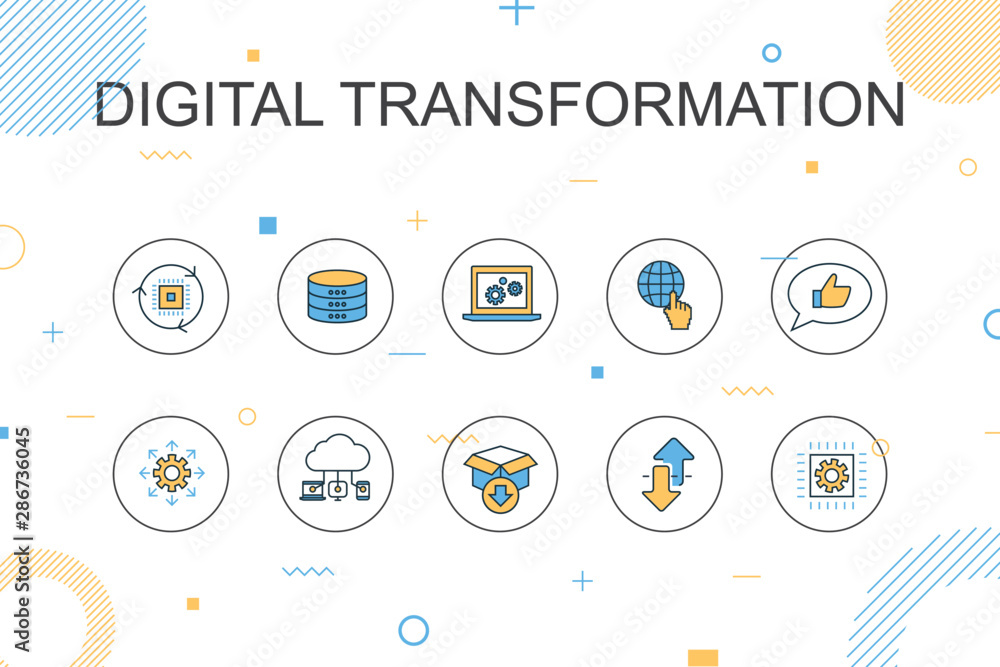 DIGITAL TRANSFORMATION

Adobe Stock | #286736045