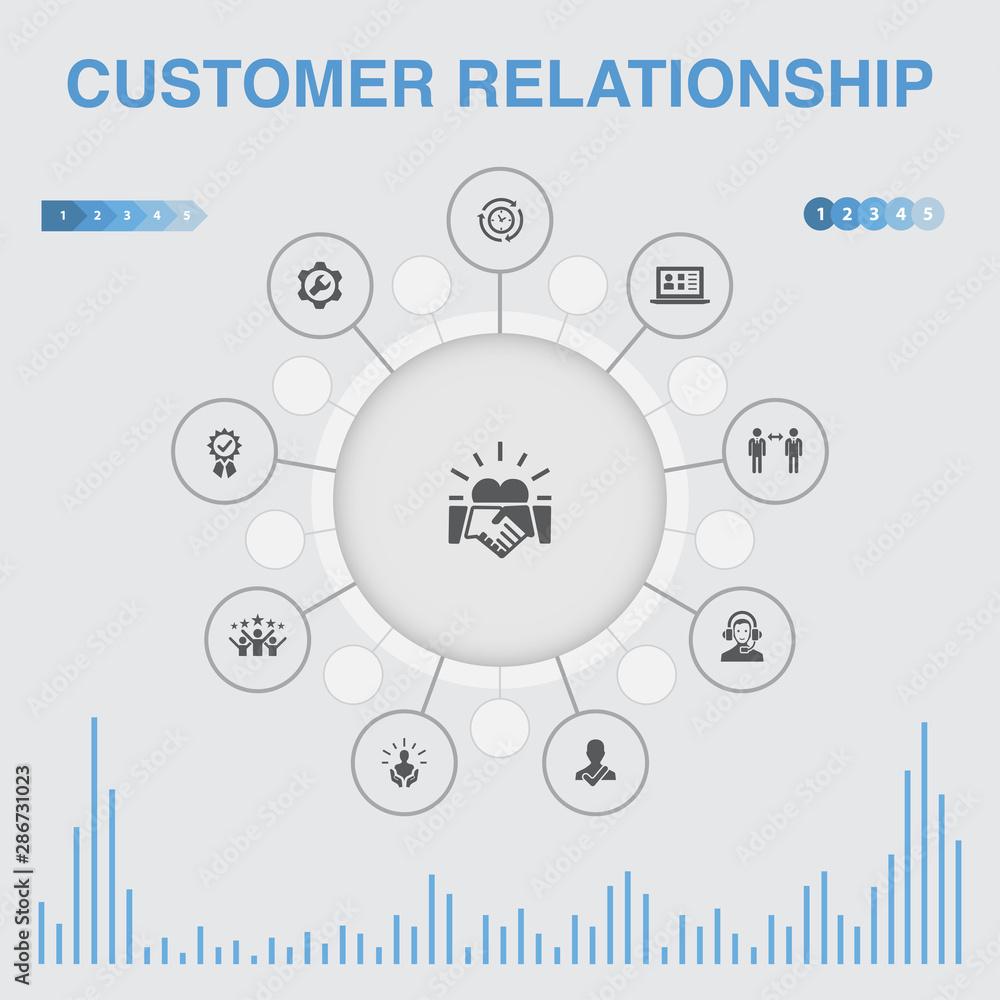 CUSTOMER RELATIONSHIP

1 2 3 4 5

1 2 3 4 5

Adobe Stock | #286731023