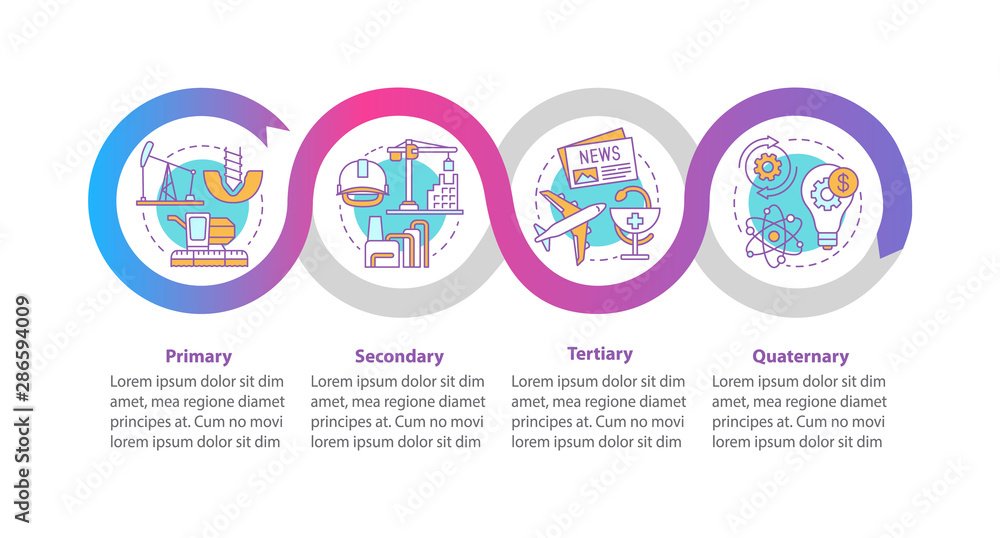 NEWS

Primary
Lorem ipsum dolor sit dim amet, mea regione diamet principes at. Cum no movi lorem ipsum dolor sit dim

Secondary
Lorem ipsum dolor sit dim amet, mea regione diamet principes at. Cum no movi lorem ipsum dolor sit dim

Tertiary
Lorem ipsum dolor sit dim amet, mea regione diamet principes at. Cum no movi lorem ipsum dolor sit dim

Quaternary
Lorem ipsum dolor sit dim amet, mea regione diamet principes at. Cum no movi lorem ipsum dolor sit dim

Adobe Stock | #286594009