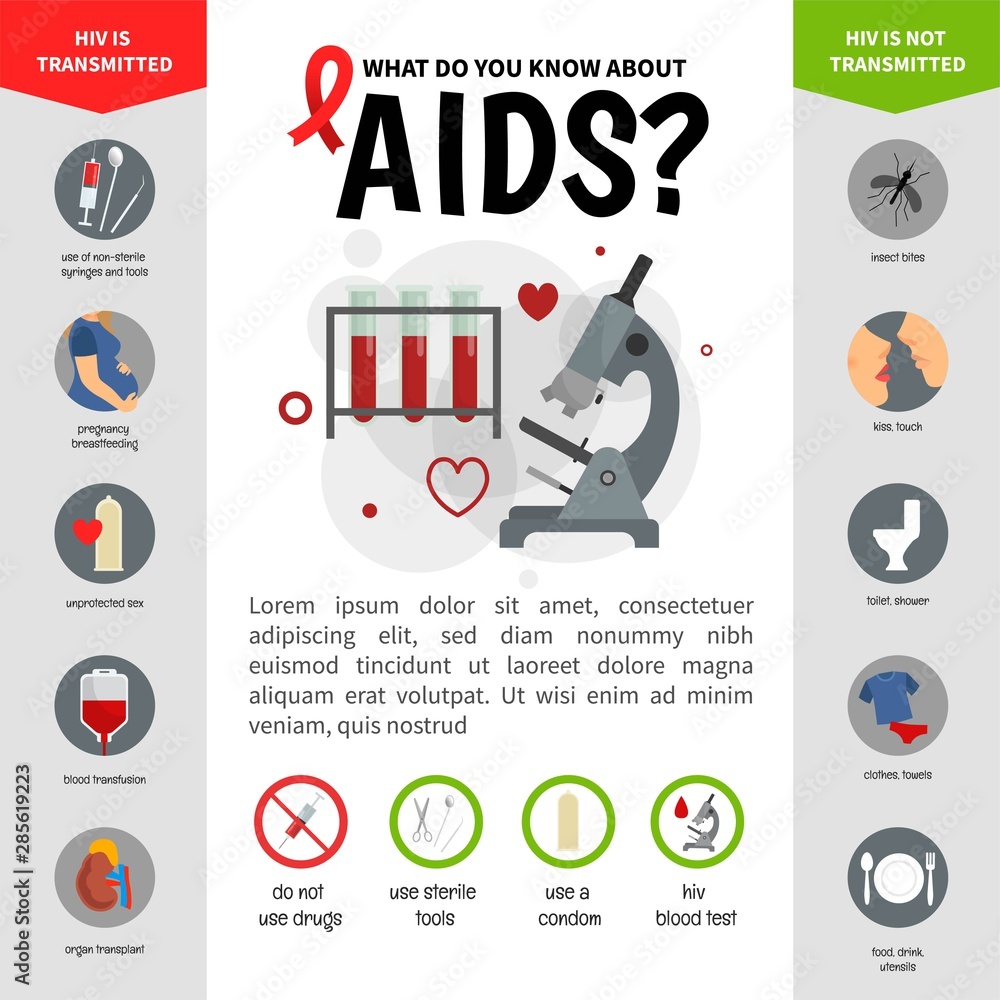 HIV IS TRANSMITTED

use of non-sterile syringes and tools

pregnancy breastfeeding

unprotected sex

blood transfusion

organ transplant

WHAT DO YOU KNOW ABOUT

AIDS?

Lorem ipsum dolor sit amet, consectetuer adipiscing elit, sed diam nonummy nibh euismod tincidunt ut laoreet dolore magna aliquam erat volutpat. Ut wisi enim ad minim veniam, quis nostrud

do not use drugs

use sterile tools

use a condom

hiv blood test

HIV IS NOT TRANSMITTED

insect bites

kiss, touch

toilet, shower

clothes, towels

food, drink, utensils

Adobe Stock | #285619223