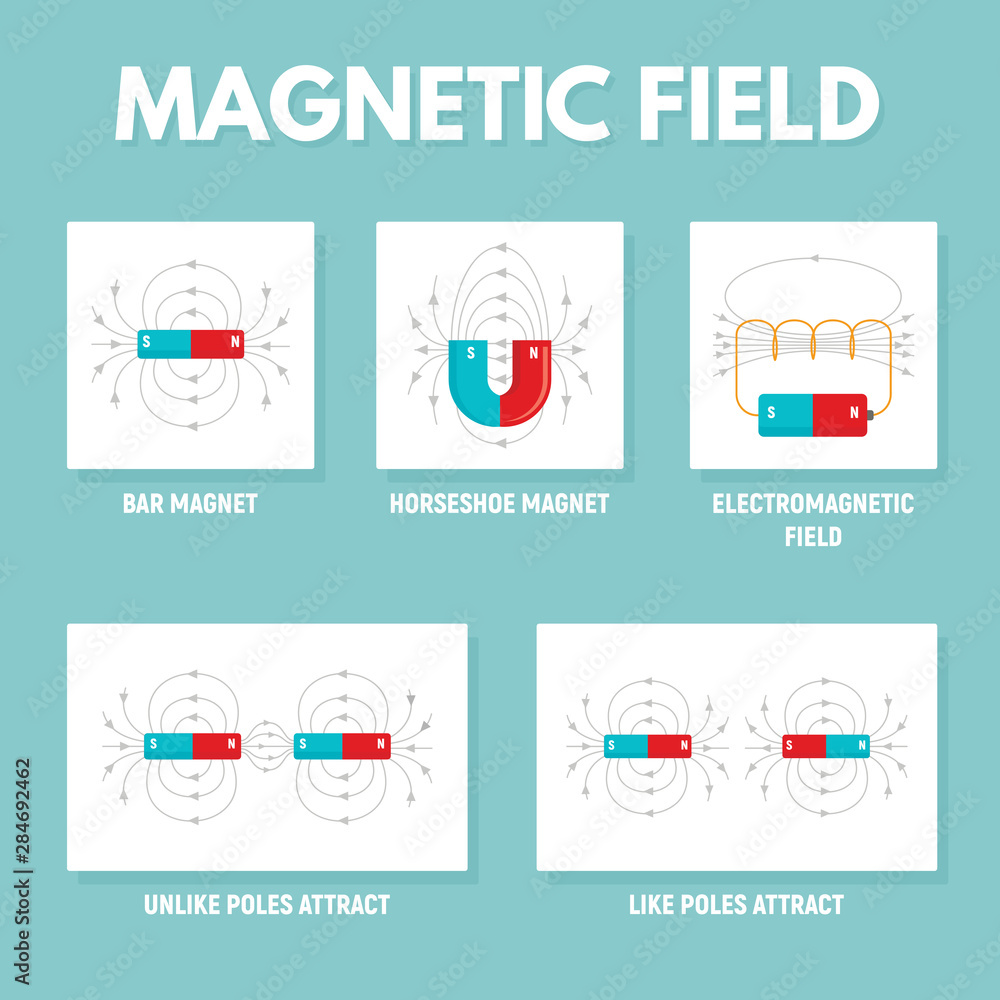 MAGNETIC FIELD

S N

BAR MAGNET

S N

HORSESHOE MAGNET

S N

ELECTROMAGNETIC FIELD

S N S N

UNLIKE POLES ATTRACT

S N N S

LIKE POLES ATTRACT

Adobe Stock | #284692462