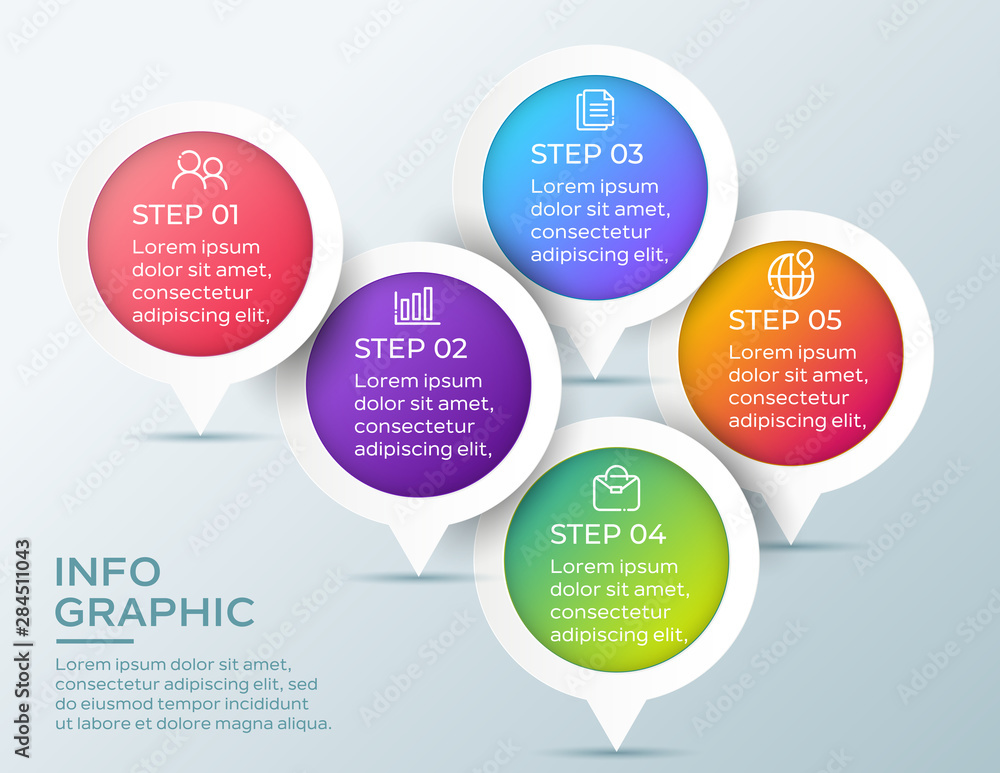 STEP 01
Lorem ipsum dolor sit amet, consectetur adipiscing elit,

STEP 02
Lorem ipsum dolor sit amet, consectetur adipiscing elit,

STEP 03
Lorem ipsum dolor sit amet, consectetur adipiscing elit,

STEP 04
Lorem ipsum dolor sit amet, consectetur adipiscing elit,

STEP 05
Lorem ipsum dolor sit amet, consectetur adipiscing elit,

INFO
GRAPHIC

Lorem ipsum dolor sit amet, consectetur adipiscing elit, sed do eiusmod tempor incididunt ut labore et dolore magna aliqua.

Adobe Stock | #284511043