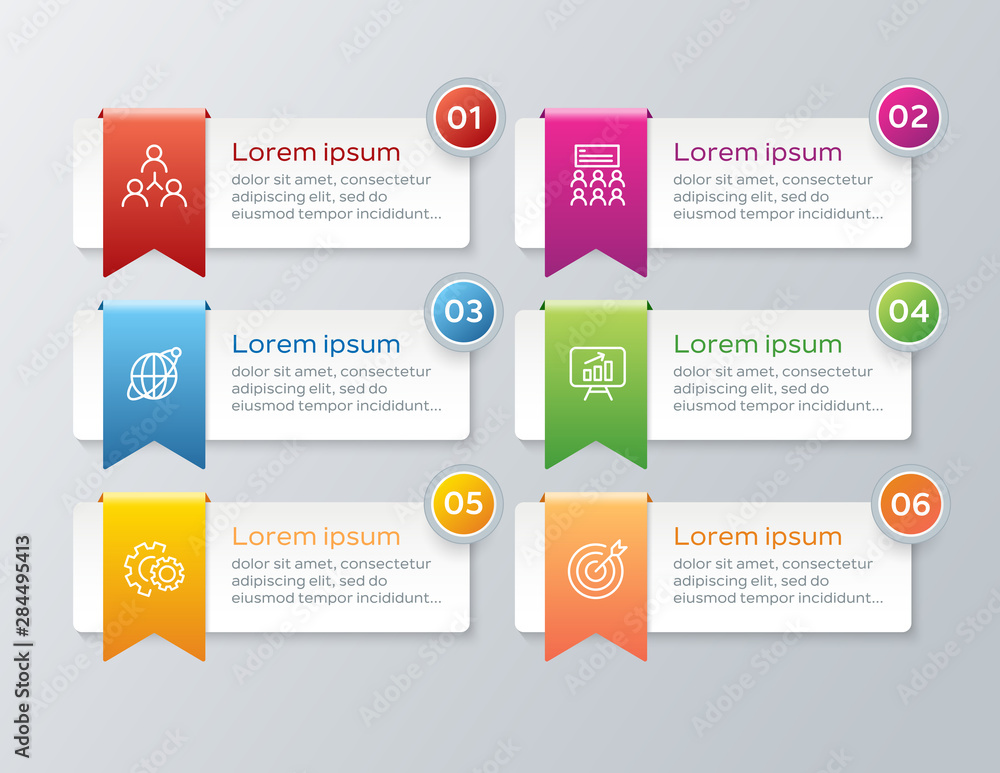 01
Lorem ipsum
dolor sit amet, consectetur adipiscing elit, sed do eiusmod tempor incididunt...

02
Lorem ipsum
dolor sit amet, consectetur adipiscing elit, sed do eiusmod tempor incididunt...

03
Lorem ipsum
dolor sit amet, consectetur adipiscing elit, sed do eiusmod tempor incididunt...

04
Lorem ipsum
dolor sit amet, consectetur adipiscing elit, sed do eiusmod tempor incididunt...

05
Lorem ipsum
dolor sit amet, consectetur adipiscing elit, sed do eiusmod tempor incididunt...

06
Lorem ipsum
dolor sit amet, consectetur adipiscing elit, sed do eiusmod tempor incididunt...

Adobe Stock | #284495413