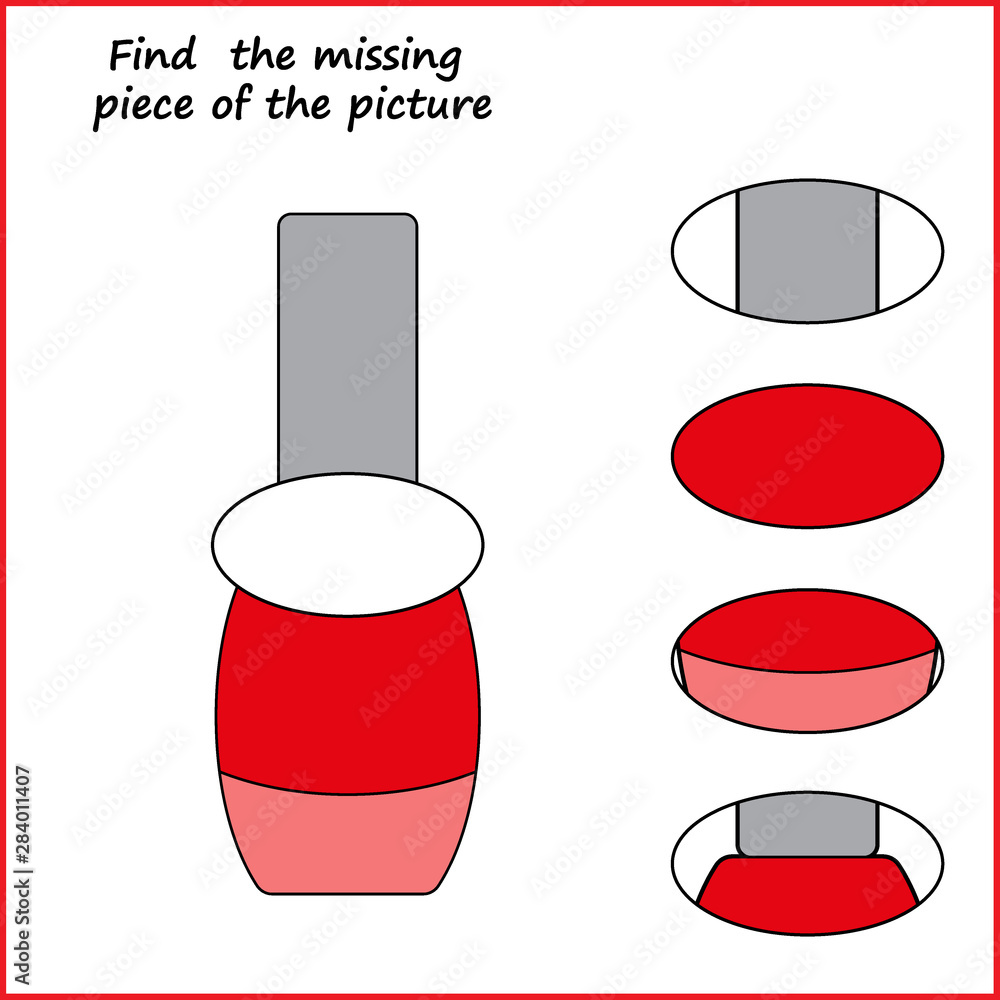 Find the missing piece of the picture

Adobe Stock | #284011407