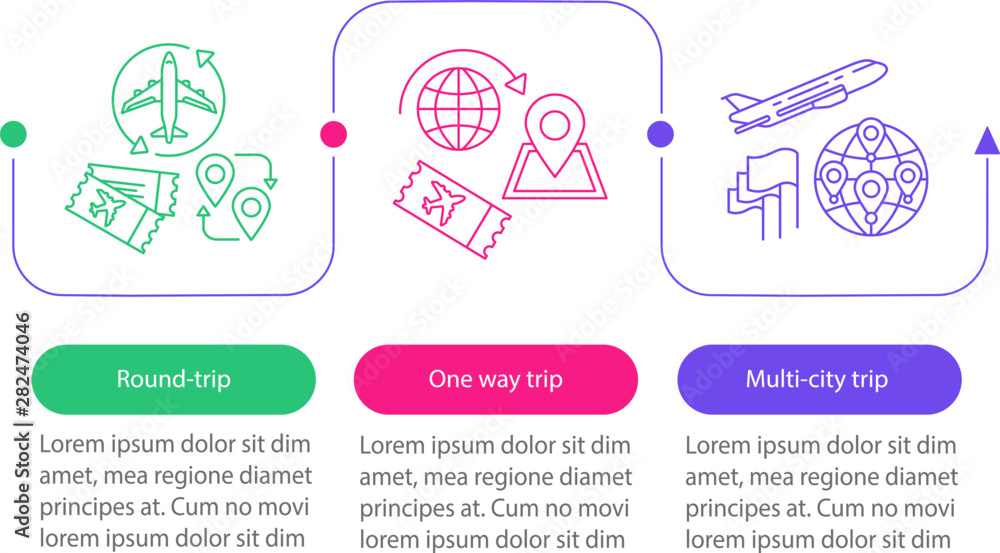 Round-trip

Lorem ipsum dolor sit dim amet, mea regione diamet principes at. Cum no movi lorem ipsum dolor sit dim

One way trip

Lorem ipsum dolor sit dim amet, mea regione diamet principes at. Cum no movi lorem ipsum dolor sit dim

Multi-city trip

Lorem ipsum dolor sit dim amet, mea regione diamet principes at. Cum no movi lorem ipsum dolor sit dim

Adobe Stock | #282474046