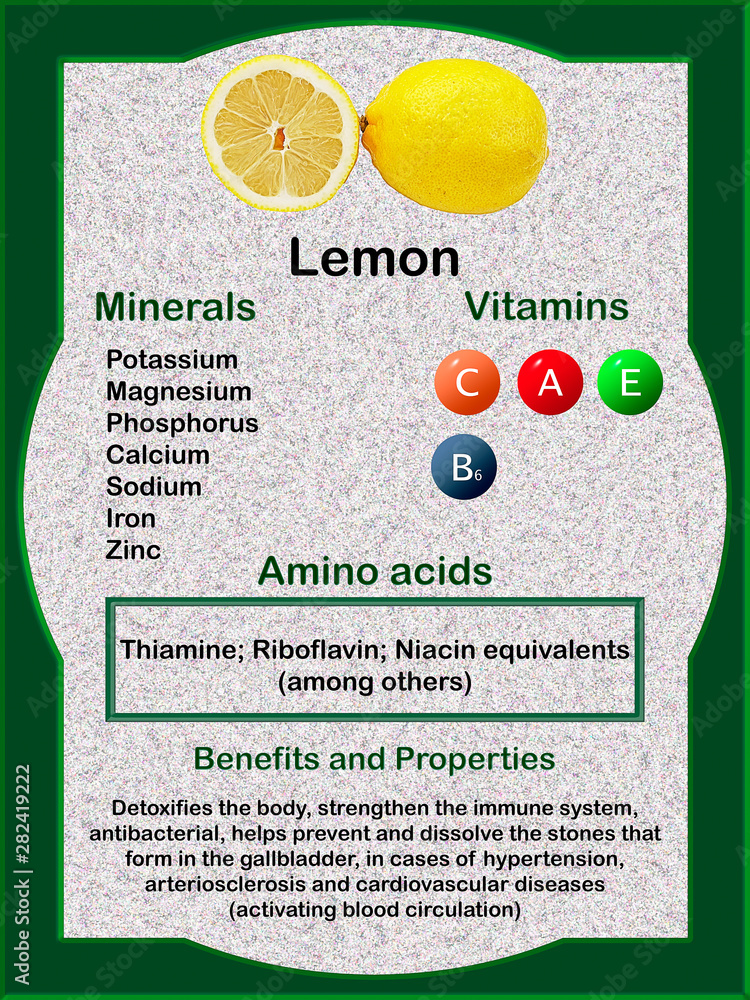 Lemon

Minerals

Potassium
Magnesium
Phosphorus
Calcium
Sodium
Iron
Zinc

Vitamins

C A E

$B_6$

Amino acids

Thiamine; Riboflavin; Niacin equivalents (among others)

Benefits and Properties

Detoxifies the body, strengthen the immune system, antibacterial, helps prevent and dissolve the stones that form in the gallbladder, in cases of hypertension, arteriosclerosis and cardiovascular diseases (activating blood circulation)

Adobe Stock | #282419222