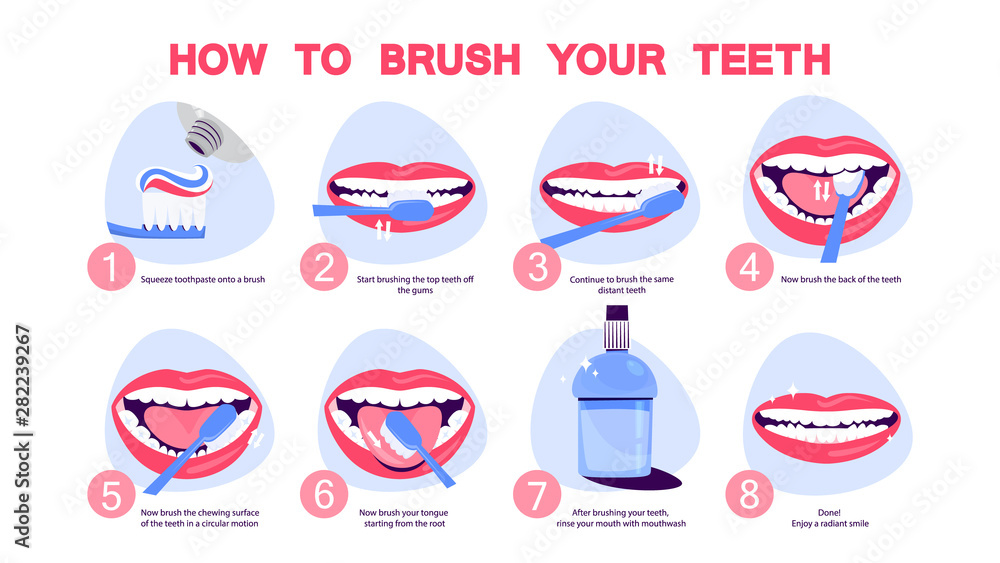 HOW TO BRUSH YOUR TEETH

1 Squeeze toothpaste onto a brush

2 Start brushing the top teeth off the gums

3 Continue to brush the same distant teeth

4 Now brush the back of the teeth

5 Now brush the chewing surface of the teeth in a circular motion

6 Now brush your tongue starting from the root

7 After brushing your teeth, rinse your mouth with mouthwash

8 Done! Enjoy a radiant smile

Adobe Stock | #282239267