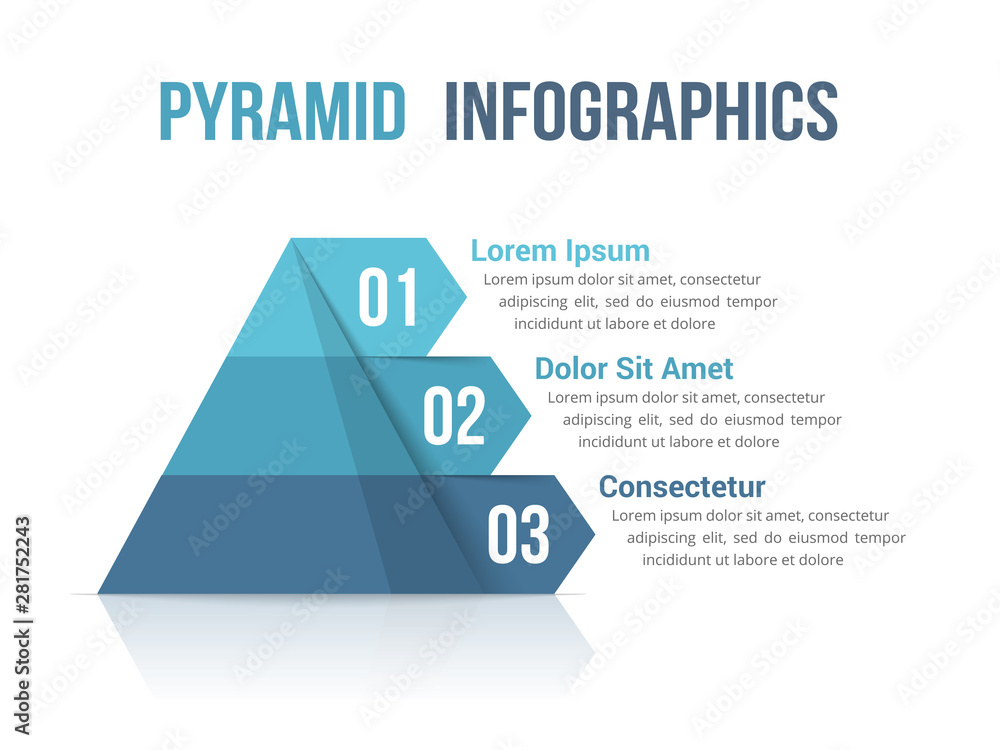 PYRAMID INFOGRAPHICS

01

Lorem Ipsum

Lorem ipsum dolor sit amet, consectetur adipiscing elit, sed do eiusmod tempor incididunt ut labore et dolore

02

Dolor Sit Amet

Lorem ipsum dolor sit amet, consectetur adipiscing elit, sed do eiusmod tempor incididunt ut labore et dolore

03

Consectetur

Lorem ipsum dolor sit amet, consectetur adipiscing elit, sed do eiusmod tempor incididunt ut labore et dolore

Adobe Stock | #281752243