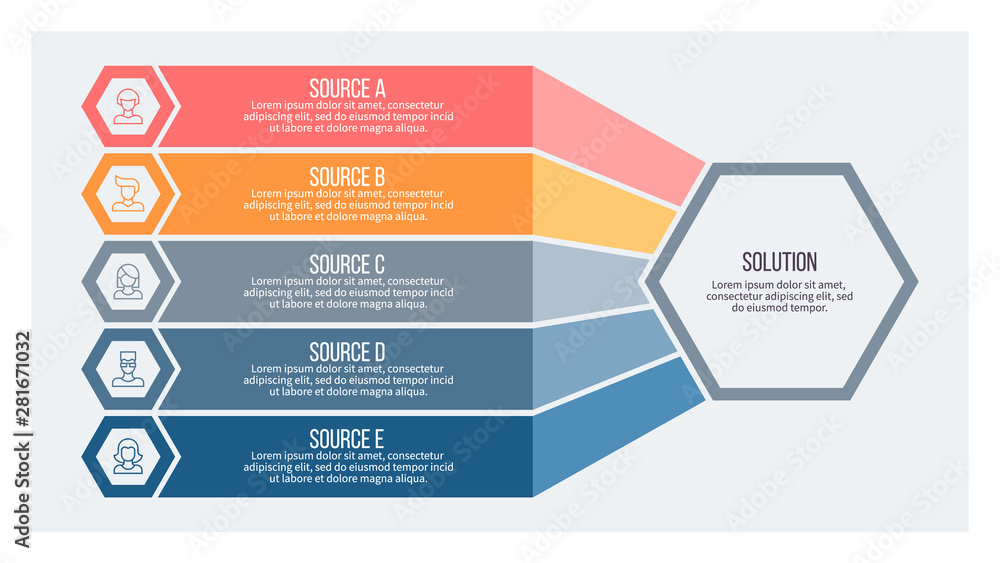 SOURCE A
Lorem ipsum dolor sit amet, consectetur adipiscing elit, sed do eiusmod tempor incid ut labore et dolore magna aliqua.

SOURCE B
Lorem ipsum dolor sit amet, consectetur adipiscing elit, sed do eiusmod tempor incid ut labore et dolore magna aliqua.

SOURCE C
Lorem ipsum dolor sit amet, consectetur adipiscing elit, sed do eiusmod tempor incid ut labore et dolore magna aliqua.

SOURCE D
Lorem ipsum dolor sit amet, consectetur adipiscing elit, sed do eiusmod tempor incid ut labore et dolore magna aliqua.

SOURCE E
Lorem ipsum dolor sit amet, consectetur adipiscing elit, sed do eiusmod tempor incid ut labore et dolore magna aliqua.

SOLUTION
Lorem ipsum dolor sit amet, consectetur adipiscing elit, sed do eiusmod tempor.

Adobe Stock | #281671032