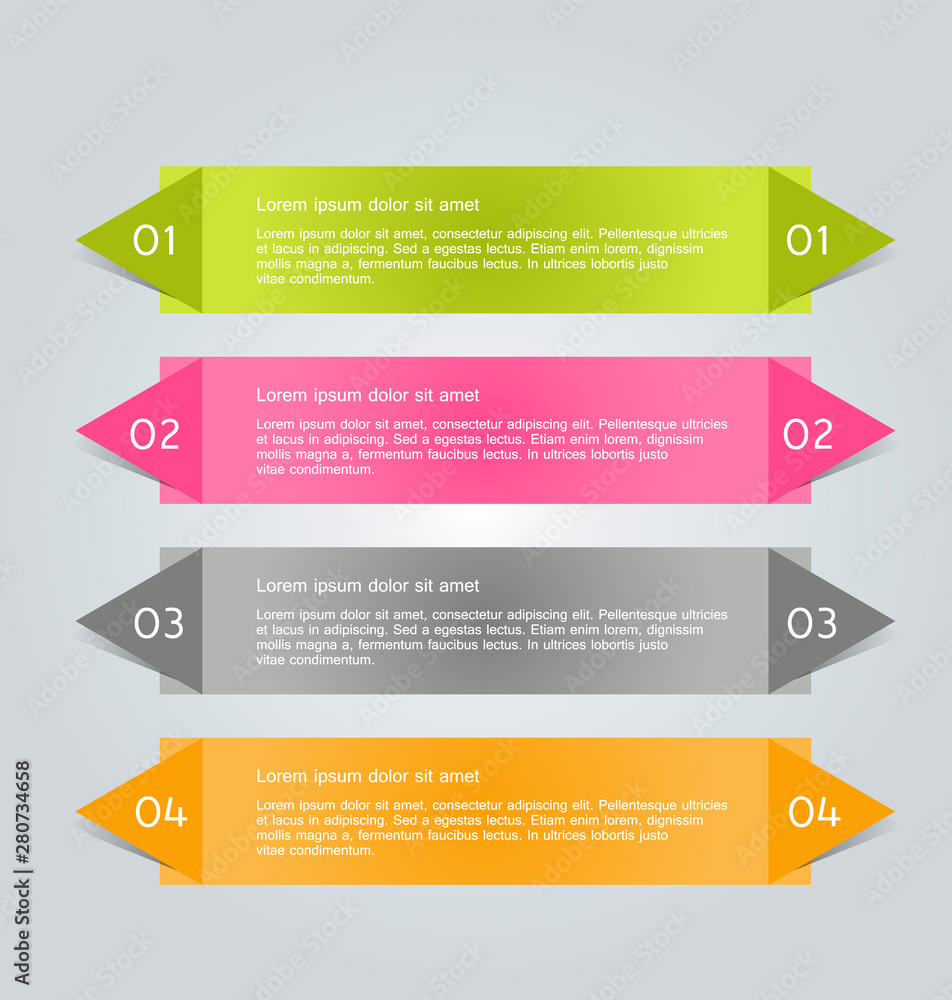 01

Lorem ipsum dolor sit amet

Lorem ipsum dolor sit amet, consectetur adipiscing elit. Pellentesque ultricies et lacus in adipiscing. Sed a egestas lectus. Etiam enim lorem, dignissim mollis magna a, fermentum faucibus lectus. In ultrices lobortis justo vitae condimentum.

01

02

Lorem ipsum dolor sit amet

Lorem ipsum dolor sit amet, consectetur adipiscing elit. Pellentesque ultricies et lacus in adipiscing. Sed a egestas lectus. Etiam enim lorem, dignissim mollis magna a, fermentum faucibus lectus. In ultrices lobortis justo vitae condimentum.

02

03

Lorem ipsum dolor sit amet

Lorem ipsum dolor sit amet, consectetur adipiscing elit. Pellentesque ultricies et lacus in adipiscing. Sed a egestas lectus. Etiam enim lorem, dignissim mollis magna a, fermentum faucibus lectus. In ultrices lobortis justo vitae condimentum.

03

04

Lorem ipsum dolor sit amet

Lorem ipsum dolor sit amet, consectetur adipiscing elit. Pellentesque ultricies et lacus in adipiscing. Sed a egestas lectus. Etiam enim lorem, dignissim mollis magna a, fermentum faucibus lectus. In ultrices lobortis justo vitae condimentum.

04

Adobe Stock | #280734658