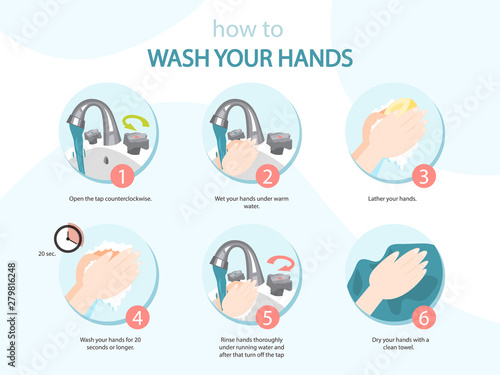 how to
WASH YOUR HANDS

1
Open the tap counterclockwise.

2
Wet your hands under warm water.

3
Lather your hands.

20 sec.
4
Wash your hands for 20 seconds or longer.

5
Rinse hands thoroughly under running water and after that turn off the tap

6
Dry your hands with a clean towel.

Adobe Stock | #279816248