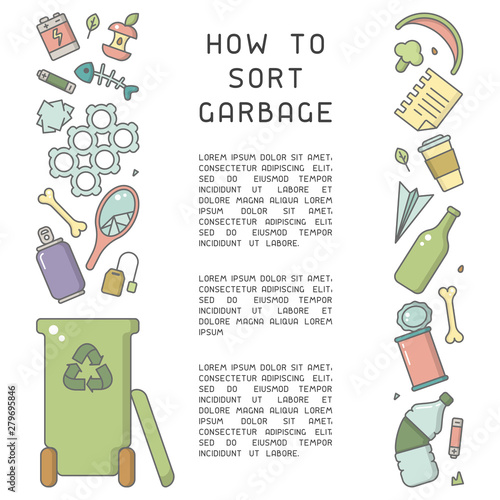 HOW TO SORT GARBAGE

LOREM IPSUM DOLOR SIT AMET, CONSECTETUR ADIPISCING ELIT, SED DO EIUSMOD TEMPOR INCIDIDUNT UT LABORE ET DOLORE MAGNA ALIQUA LOREM IPSUM DOLOR SIT AMET, CONSECTETUR ADIPISCING ELIT, SED DO EIUSMOD TEMPOR INCIDIDUNT UT LABORE.

LOREM IPSUM DOLOR SIT AMET, CONSECTETUR ADIPISCING ELIT, SED DO EIUSMOD TEMPOR INCIDIDUNT UT LABORE ET DOLORE MAGNA ALIQUA LOREM IPSUM

LOREM IPSUM DOLOR SIT AMET, CONSECTETUR ADIPISCING ELIT, SED DO EIUSMOD TEMPOR INCIDIDUNT UT LABORE ET DOLORE MAGNA ALIQUA LOREM IPSUM DOLOR SIT AMET, CONSECTETUR ADIPISCING ELIT, SED DO EIUSMOD TEMPOR INCIDIDUNT UT LABORE.

Adobe Stock | #279695846