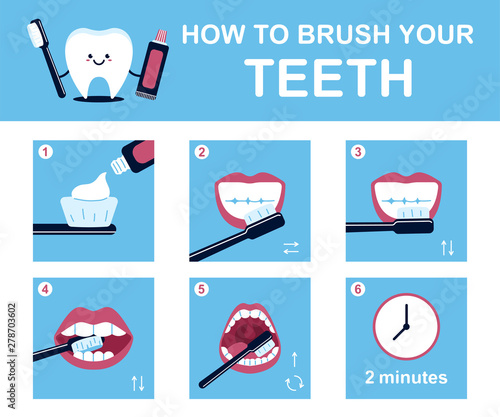 HOW TO BRUSH YOUR
TEETH

1

2

3

4

5

6

2 minutes

Adobe Stock

Adobe Stock | #278703602