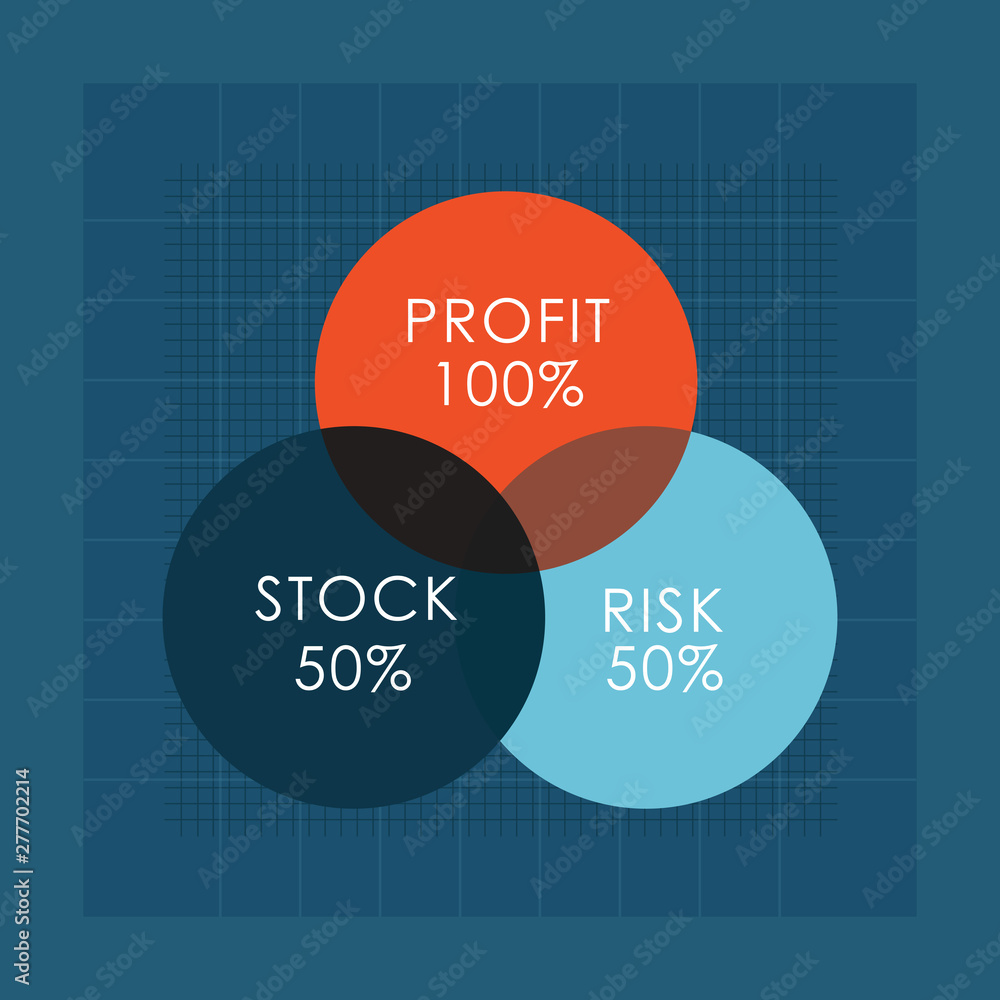 PROFIT
100%

STOCK
50%

RISK
50%

Adobe Stock | #277702214