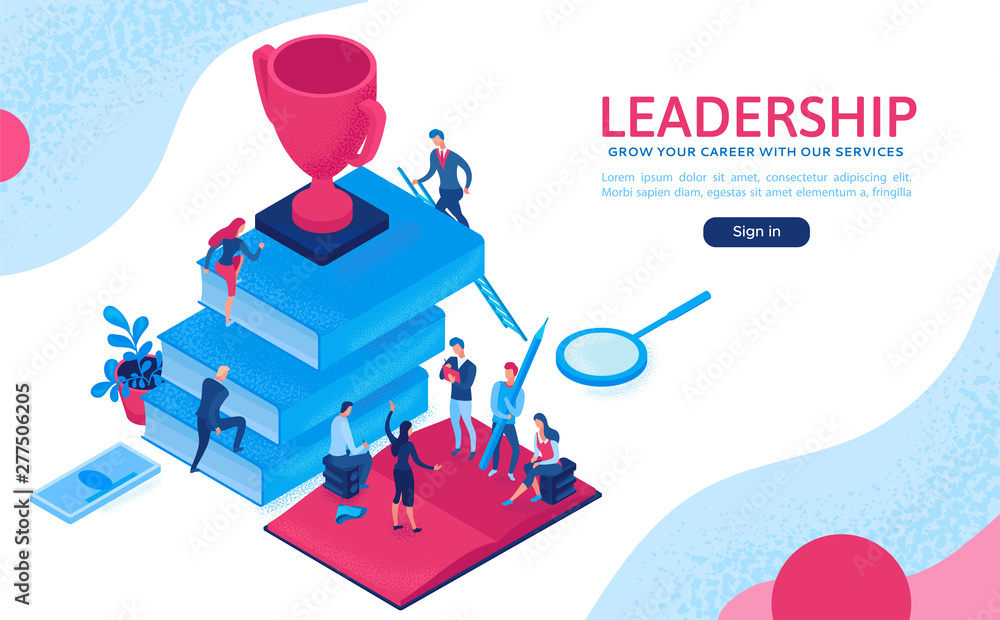 LEADERSHIP
GROW YOUR CAREER WITH OUR SERVICES

Lorem ipsum dolor sit amet, consectetur adipiscing elit. Morbi sapien diam, egestas sit amet elementum a, fringilla

Sign in

Adobe Stock | #277506205