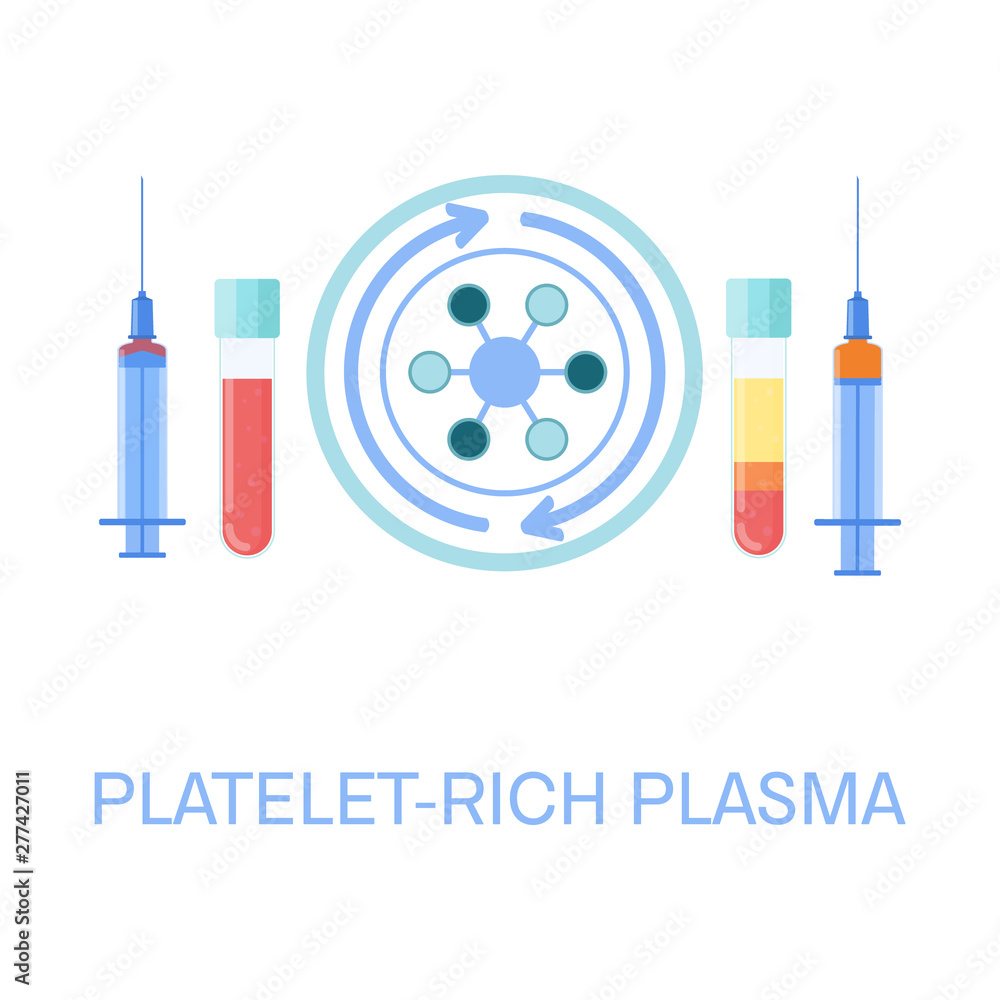 PLATELET-RICH PLASMA

Adobe Stock | #277427011