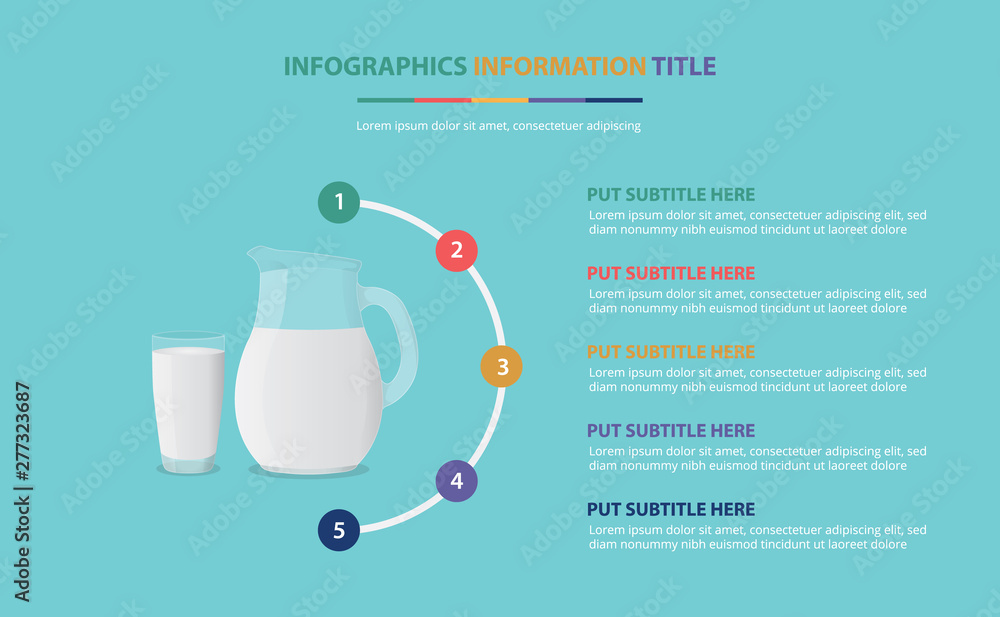 INFOGRAPHICS INFORMATION TITLE

Lorem ipsum dolor sit amet, consectetuer adipiscing

1

2

3

4

5

PUT SUBTITLE HERE
Lorem ipsum dolor sit amet, consectetuer adipiscing elit, sed diam nonummy nibh euismod tincidunt ut laoreet dolore

PUT SUBTITLE HERE
Lorem ipsum dolor sit amet, consectetuer adipiscing elit, sed diam nonummy nibh euismod tincidunt ut laoreet dolore

PUT SUBTITLE HERE
Lorem ipsum dolor sit amet, consectetuer adipiscing elit, sed diam nonummy nibh euismod tincidunt ut laoreet dolore

PUT SUBTITLE HERE
Lorem ipsum dolor sit amet, consectetuer adipiscing elit, sed diam nonummy nibh euismod tincidunt ut laoreet dolore

PUT SUBTITLE HERE
Lorem ipsum dolor sit amet, consectetuer adipiscing elit, sed diam nonummy nibh euismod tincidunt ut laoreet dolore

Adobe Stock | #277323687