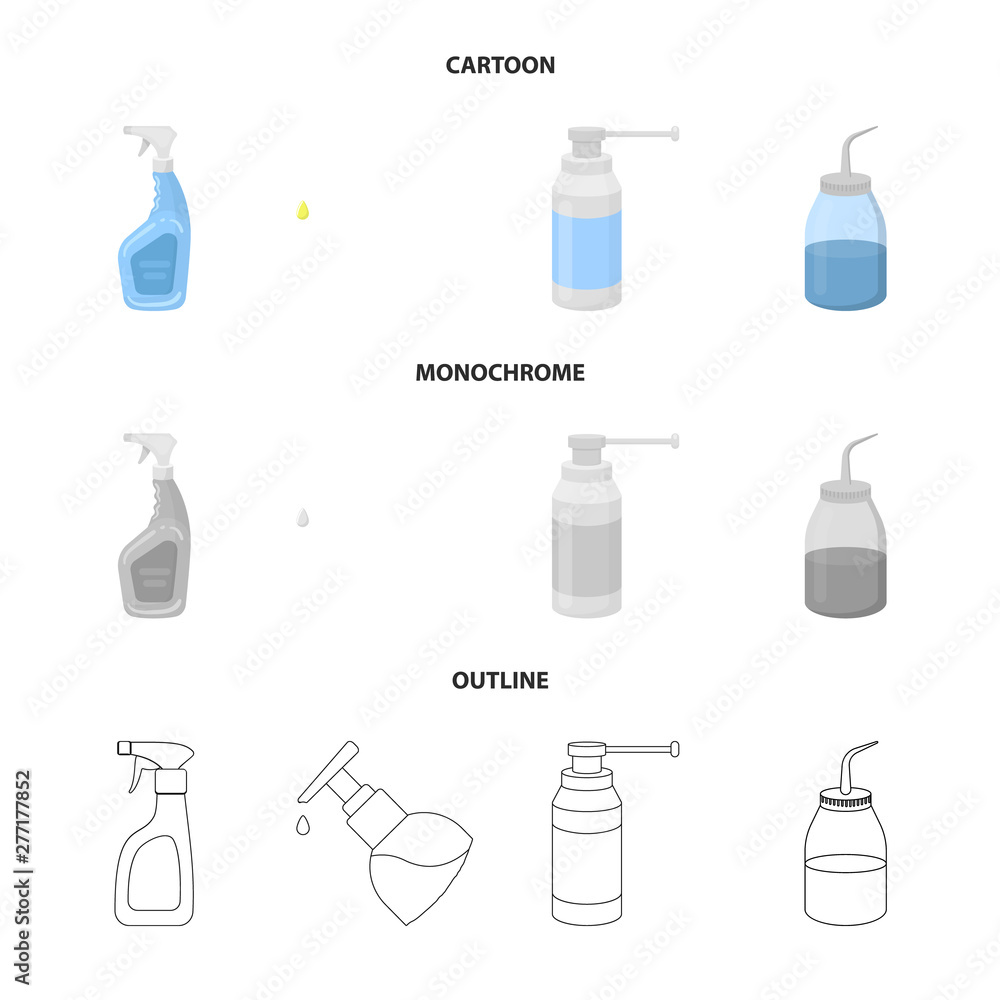 CARTOON

MONOCHROME

OUTLINE

Adobe Stock | #277177852