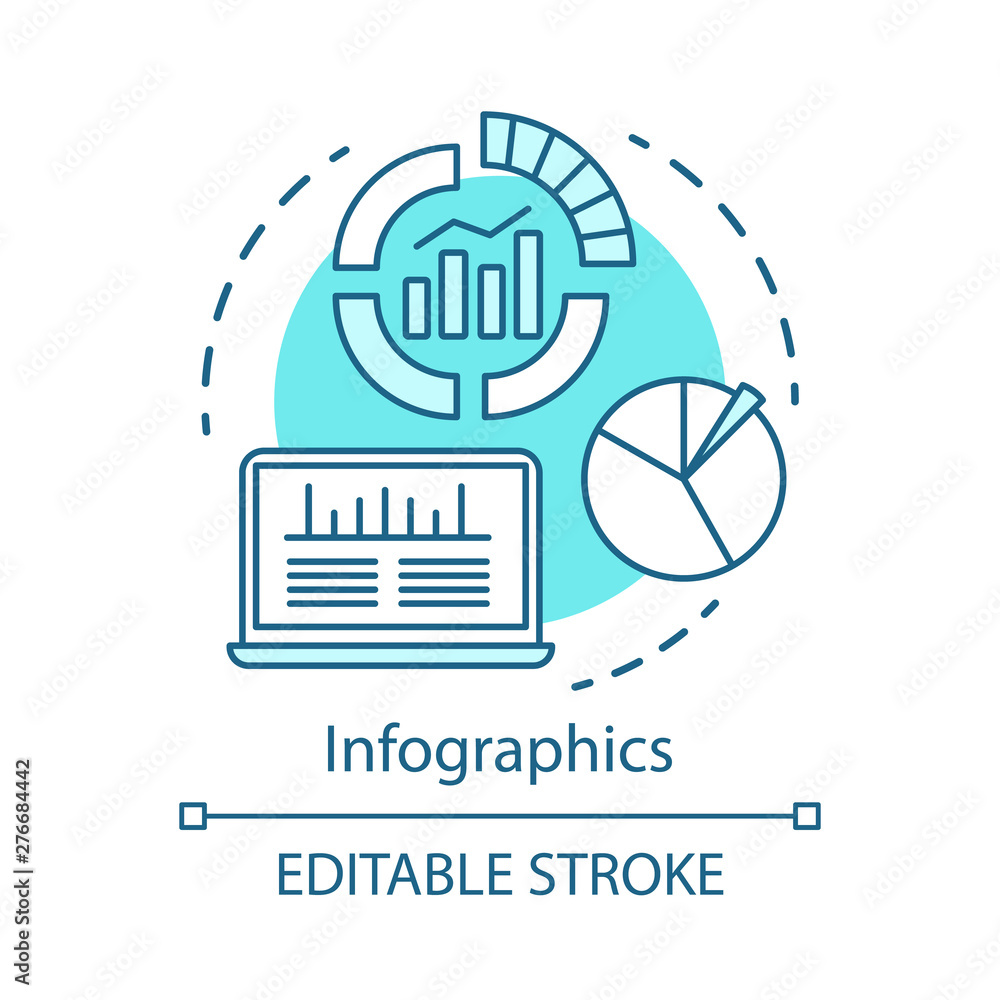 Infographics

EDITABLE STROKE

Adobe Stock | #276684442