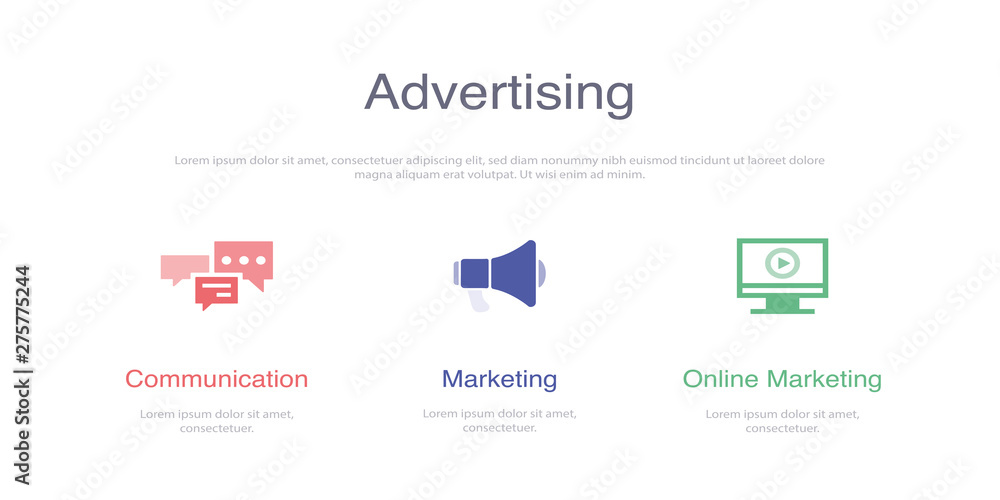 Advertising

Lorem ipsum dolor sit amet, consectetuer adipiscing elit, sed diam nonummy nibh euismod tincidunt ut laoreet dolore magna aliquam erat volutpat. Ut wisi enim ad minim.

Communication

Lorem ipsum dolor sit amet, consectetuer.

Marketing

Lorem ipsum dolor sit amet, consectetuer.

Online Marketing

Lorem ipsum dolor sit amet, consectetuer.

Adobe Stock | #275775244