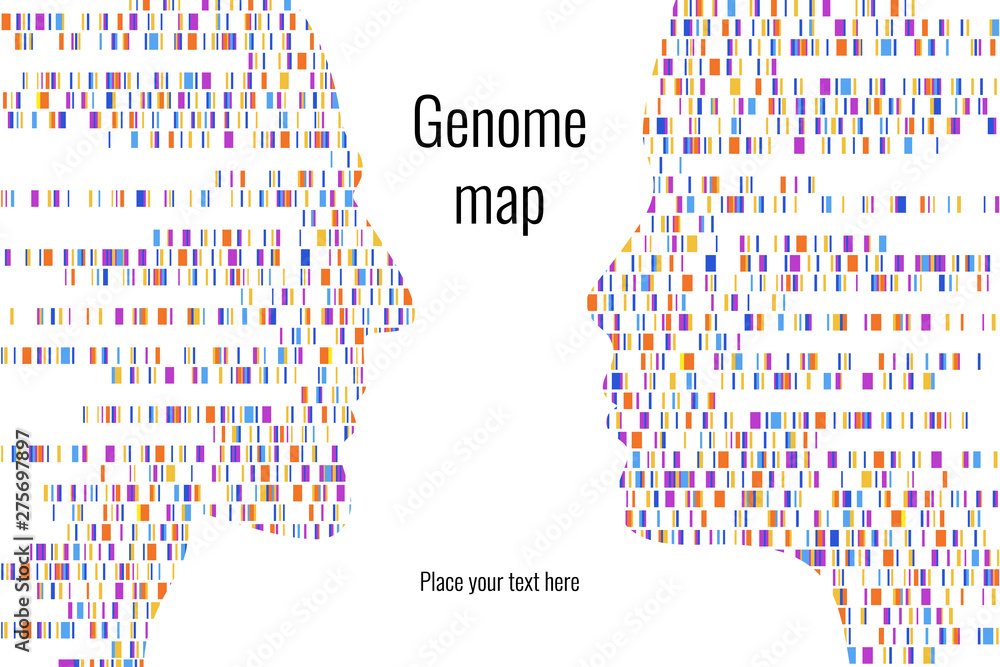 Genome map

Place your text here

Adobe Stock | #275697897