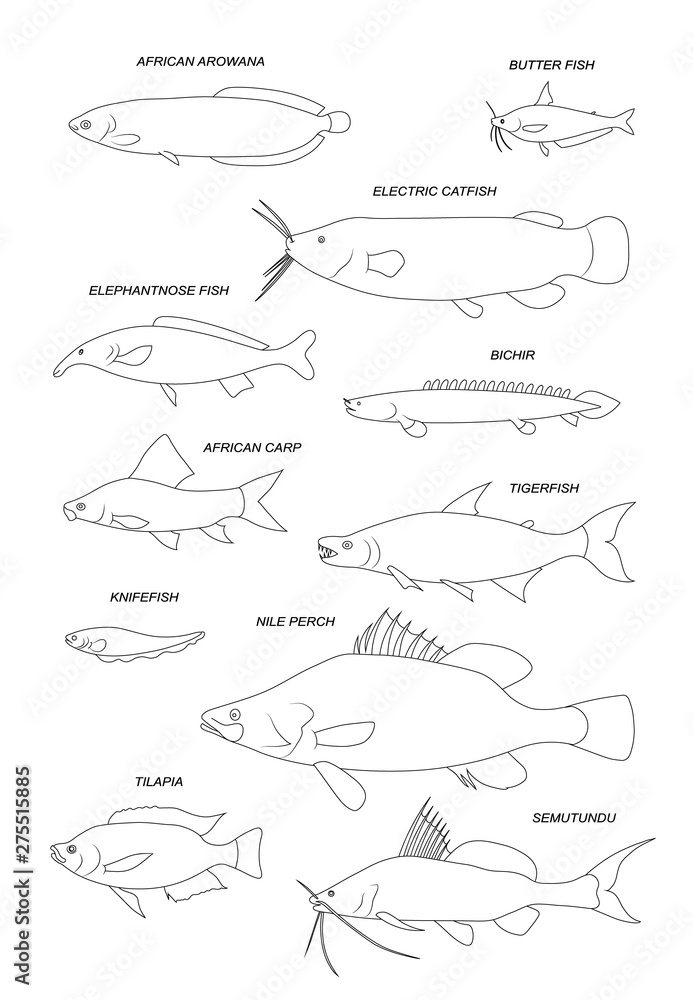 AFRICAN AROWANA

BUTTER FISH

ELECTRIC CATFISH

ELEPHANTNOSE FISH

BICHIR

AFRICAN CARP

TIGERFISH

KNIFEFISH

NILE PERCH

TILAPIA

SEMUTUNDU

Adobe Stock | #275515885