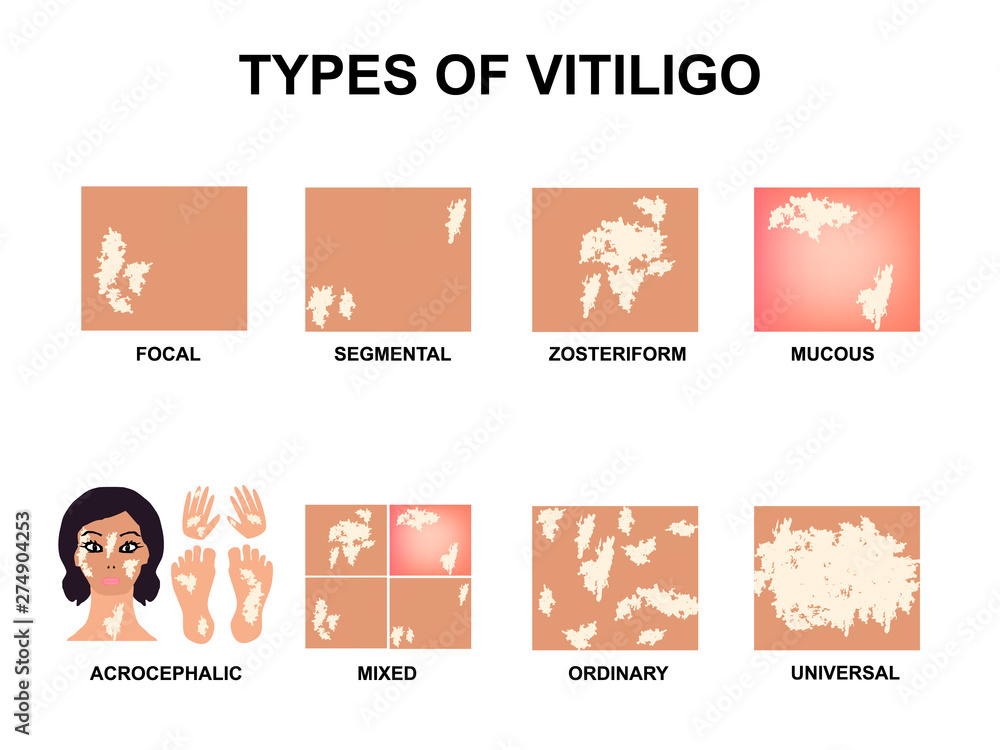 TYPES OF VITILIGO

FOCAL

SEGMENTAL

ZOSTERIFORM

MUCOUS

ACROCEPHALIC

MIXED

ORDINARY

UNIVERSAL

Adobe Stock | #274904253