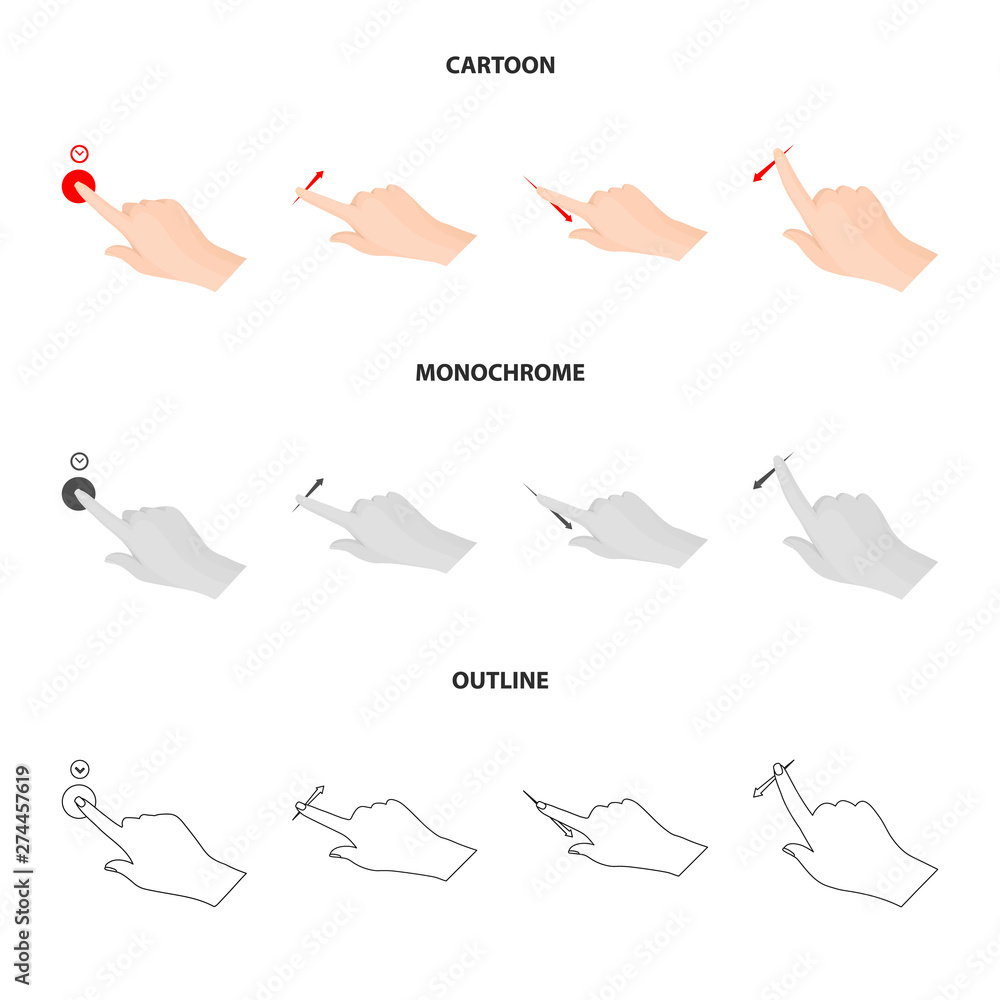 CARTOON

MONOCHROME

OUTLINE

Adobe Stock | #274457619