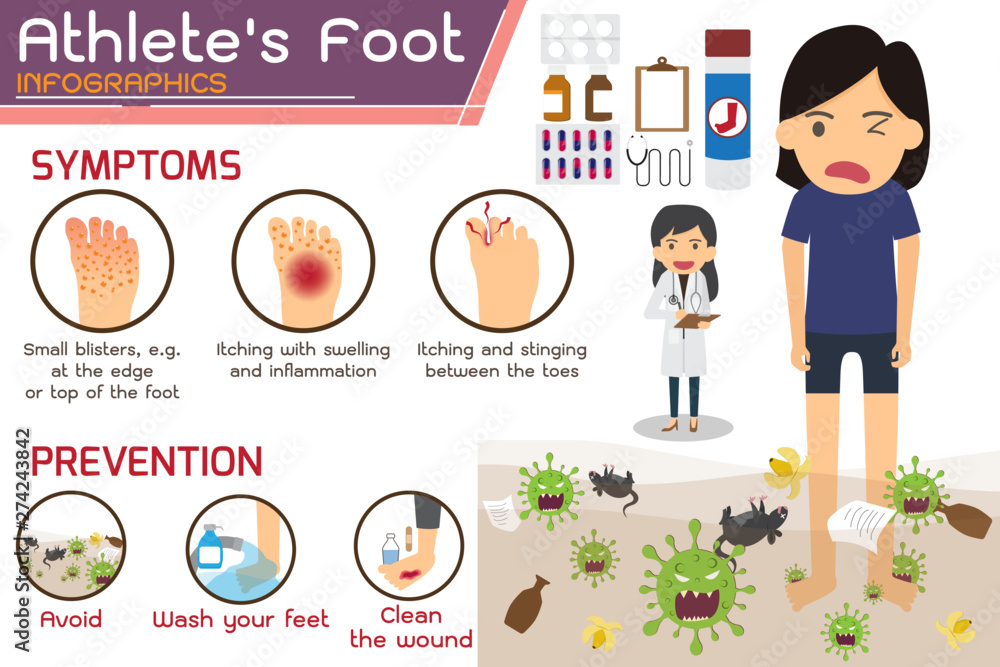 Athlete's Foot
INFOGRAPHICS

SYMPTOMS

Small blisters, e.g. at the edge or top of the foot

Itching with swelling and inflammation

Itching and stinging between the toes

PREVENTION

Avoid

Wash your feet

Clean the wound

Adobe Stock | #274243842