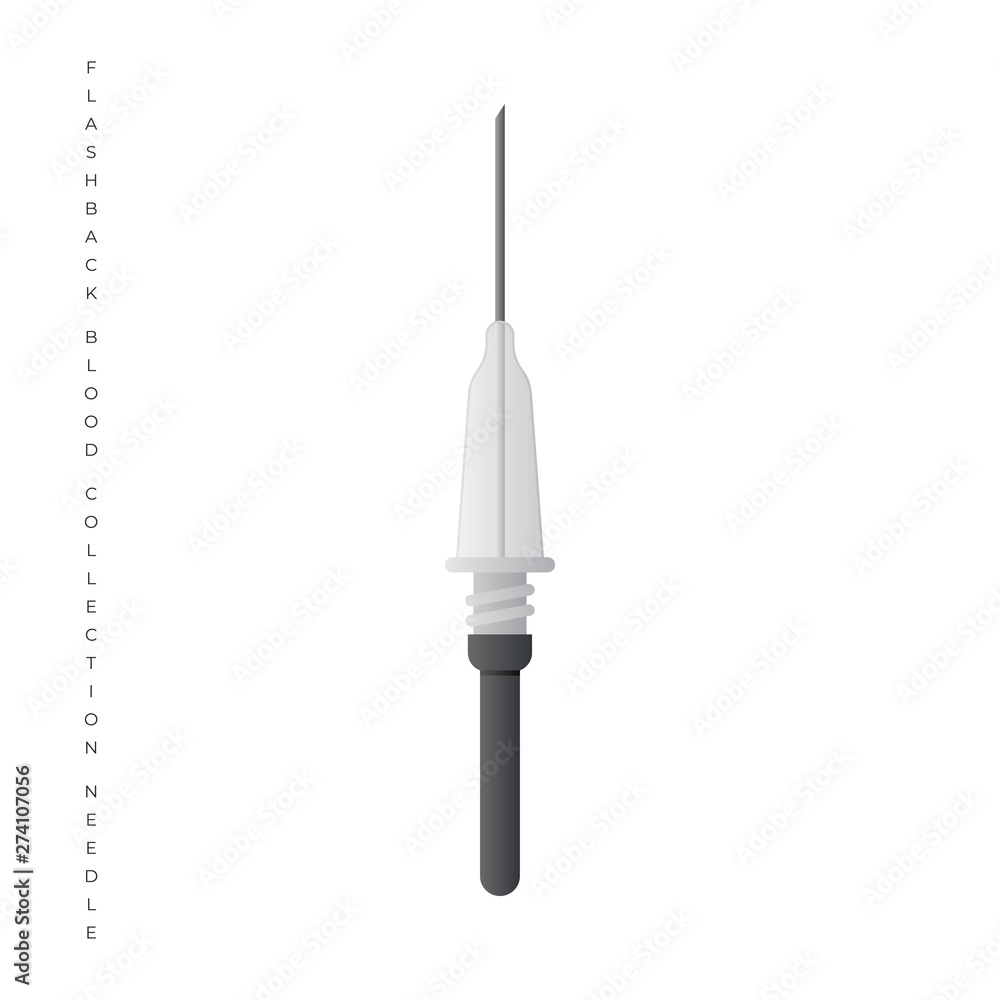 FLASHBACK BLOOD COLLECTION NEEDLE

Adobe Stock | #274107056