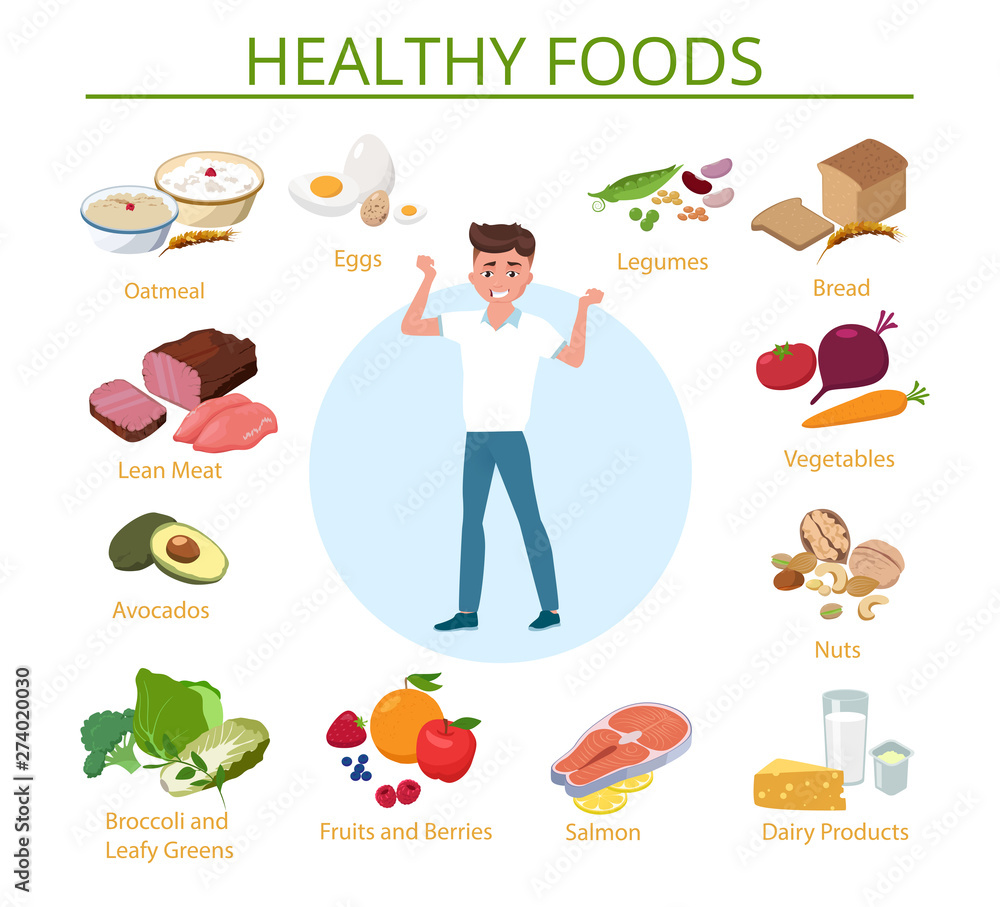 HEALTHY FOODS

Oatmeal

Eggs

Legumes

Bread

Lean Meat

Vegetables

Avocados

Nuts

Broccoli and Leafy Greens

Fruits and Berries

Salmon

Dairy Products

Adobe Stock | #274020030