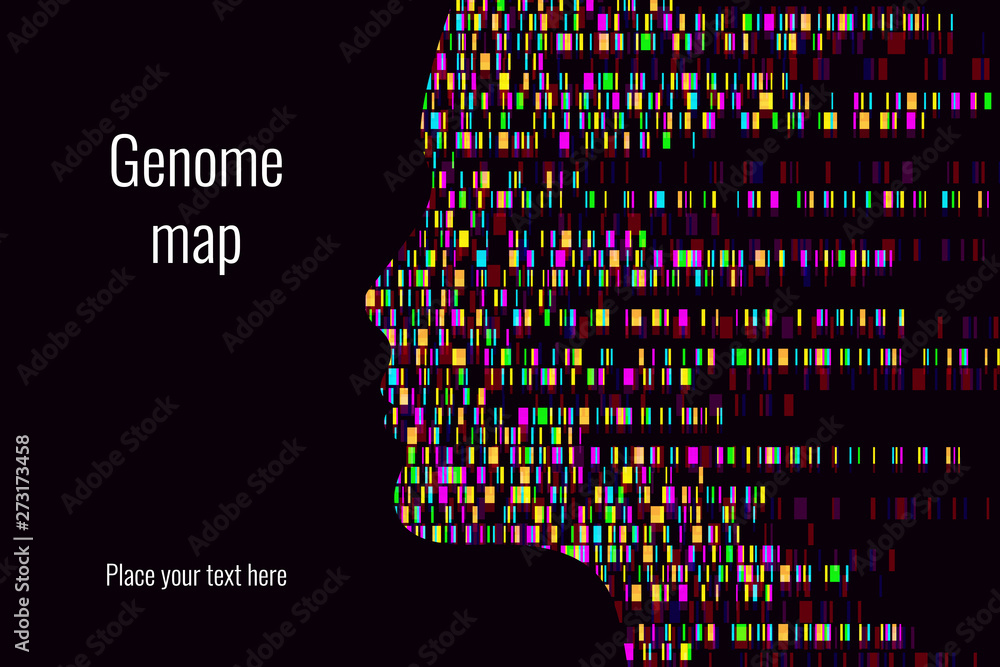 Genome map

Place your text here

Adobe Stock | #273173458