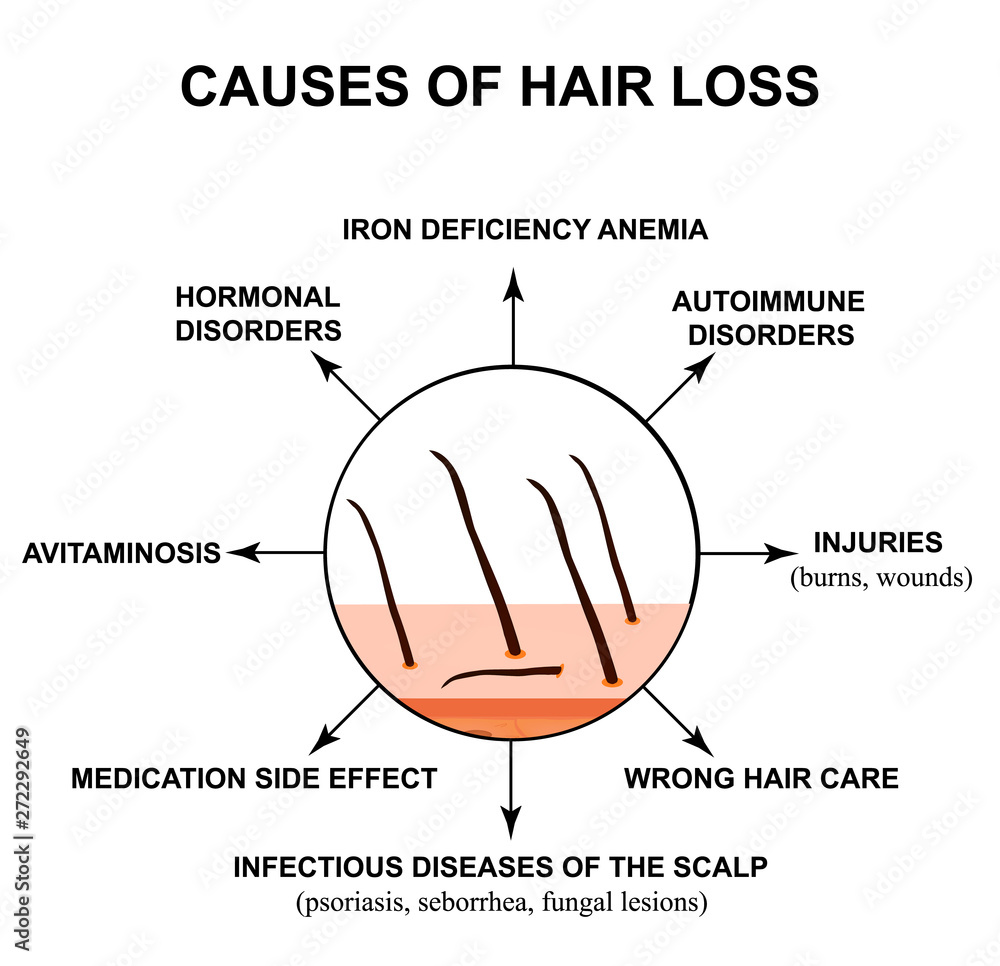 CAUSES OF HAIR LOSS

IRON DEFICIENCY ANEMIA

HORMONAL DISORDERS

AUTOIMMUNE DISORDERS

AVITAMINOSIS

INJURIES
(burns, wounds)

MEDICATION SIDE EFFECT

WRONG HAIR CARE

INFECTIOUS DISEASES OF THE SCALP
(psoriasis, seborrhea, fungal lesions)

Adobe Stock | #272292649