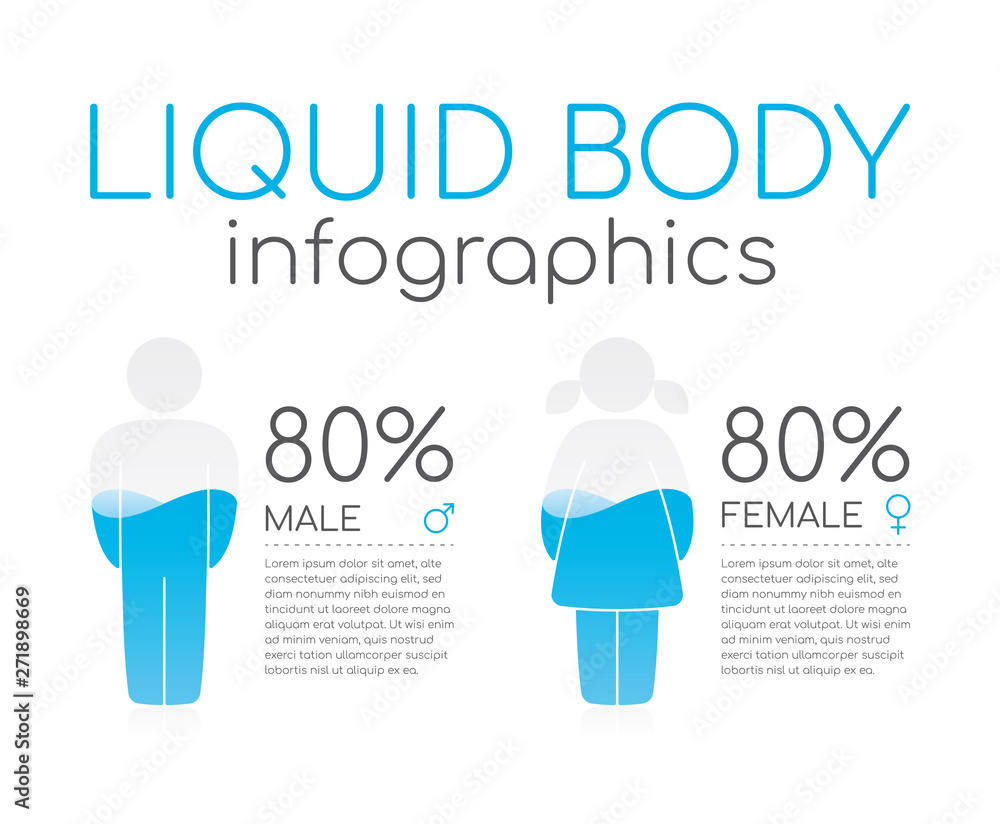 LIQUID BODY
infographics

80%
MALE ♂

Lorem ipsum dolor sit amet, alte consectetuer adipiscing elit, sed diam nonummy nibh euismod en tincidunt ut laoreet dolore magna aliquam erat volutpat. Ut wisi enim ad minim veniam, quis nostrud exerci tation ullamcorper suscipit lobortis nisl ut aliquip ex ea.

80%
FEMALE ♀

Lorem ipsum dolor sit amet, alte consectetuer adipiscing elit, sed diam nonummy nibh euismod en tincidunt ut laoreet dolore magna aliquam erat volutpat. Ut wisi enim ad minim veniam, quis nostrud exerci tation ullamcorper suscipit lobortis nisl ut aliquip ex ea.

Adobe Stock | #271898669